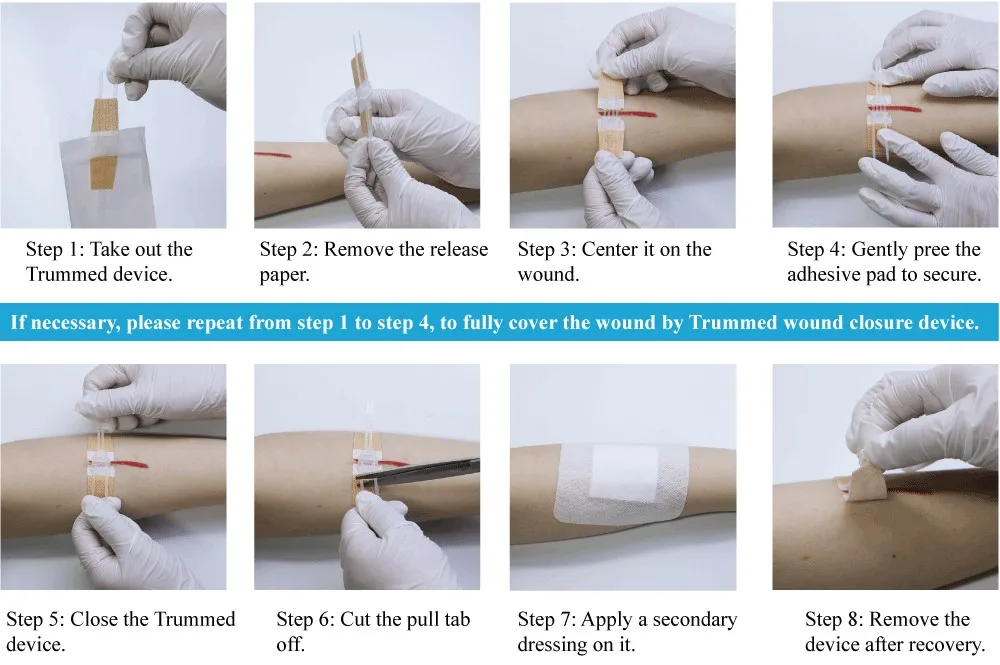 Step 1: Take out the Trummed device.

Step 2: Remove the release paper.

Step 3: Center it on the wound.

Step 4: Gently pree the adhesive pad to secure.

If necessary, please repeat from step 1 to step 4, to fully cover the wound by Trummed wound closure device.

Step 5: Close the Trummed device.

Step 6: Cut the pull tab off.

Step 7: Apply a secondary dressing on it.

Step 8: Remove the device after recovery.