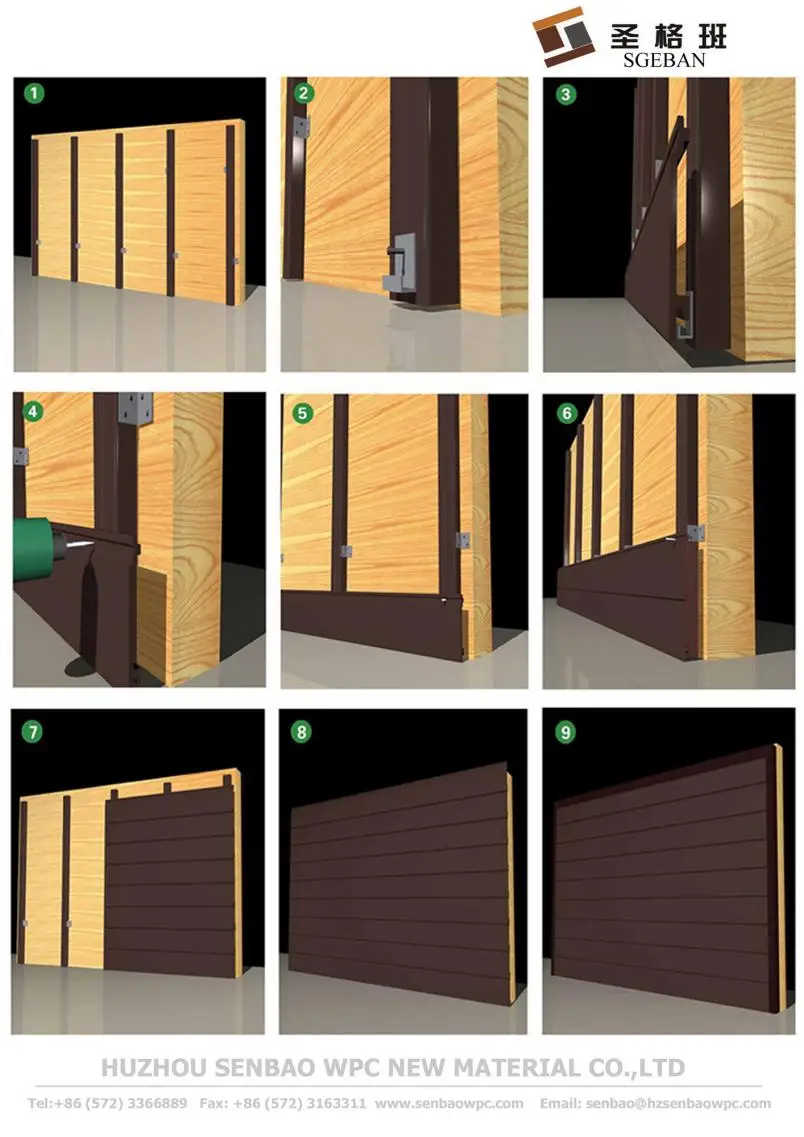 圣格班
SGEBAN

1

2

3

4

5

6

7

8

9

HUZHOU SENBAO WPC NEW MATERIAL CO.,LTD

Tel:+86 (572) 3366889 Fax: +86 (572) 3163311 www.senbaowpc.com Email: senbao@hzsenbaowpc.com