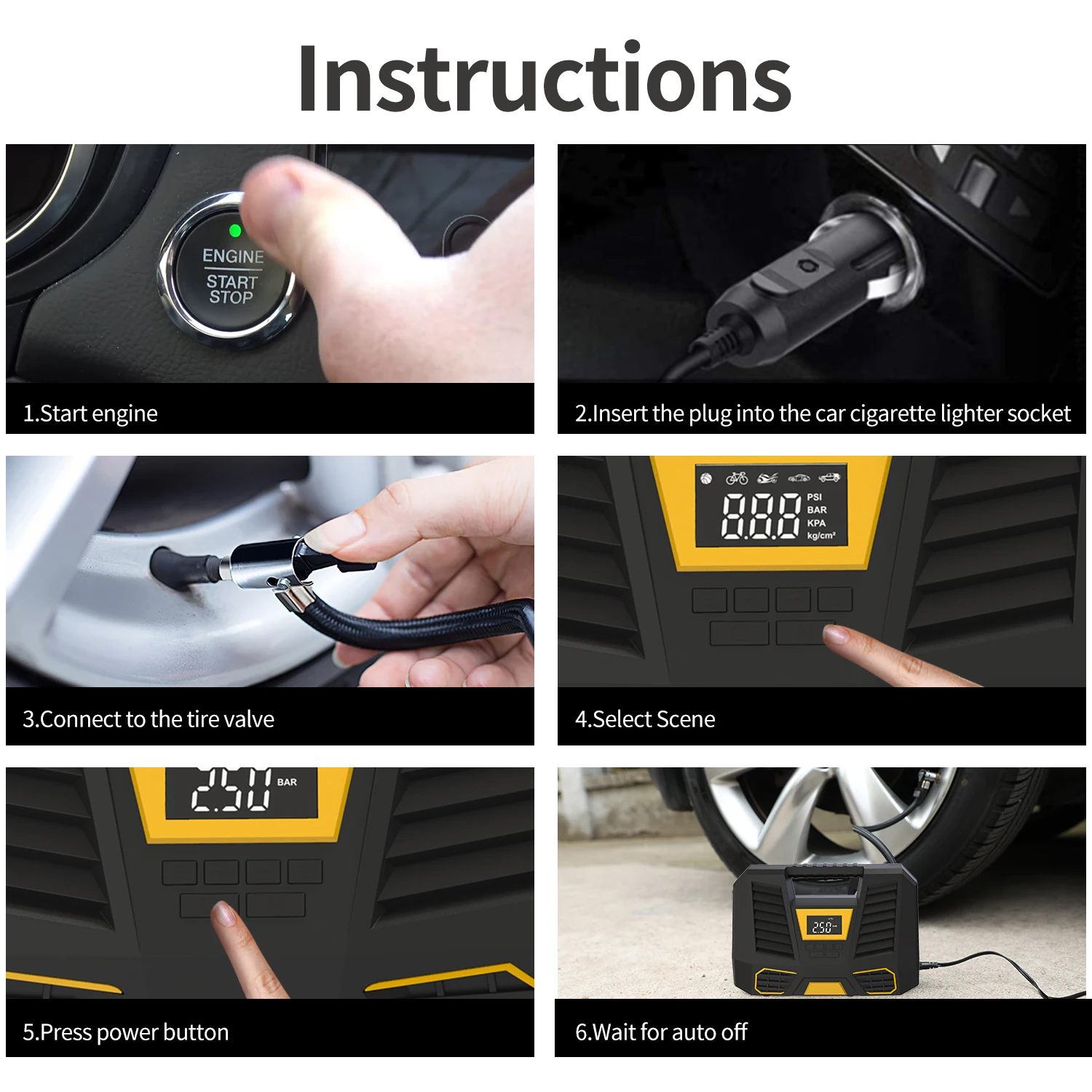 Instructions

ENGINE
START
STOP

1.Start engine

2.Insert the plug into the car cigarette lighter socket

3.Connect to the tire valve

888
PSI
BAR
KPA
kg/cm²

4.Select Scene

2.50
BAR

5.Press power button

2.50

6.Wait for auto off