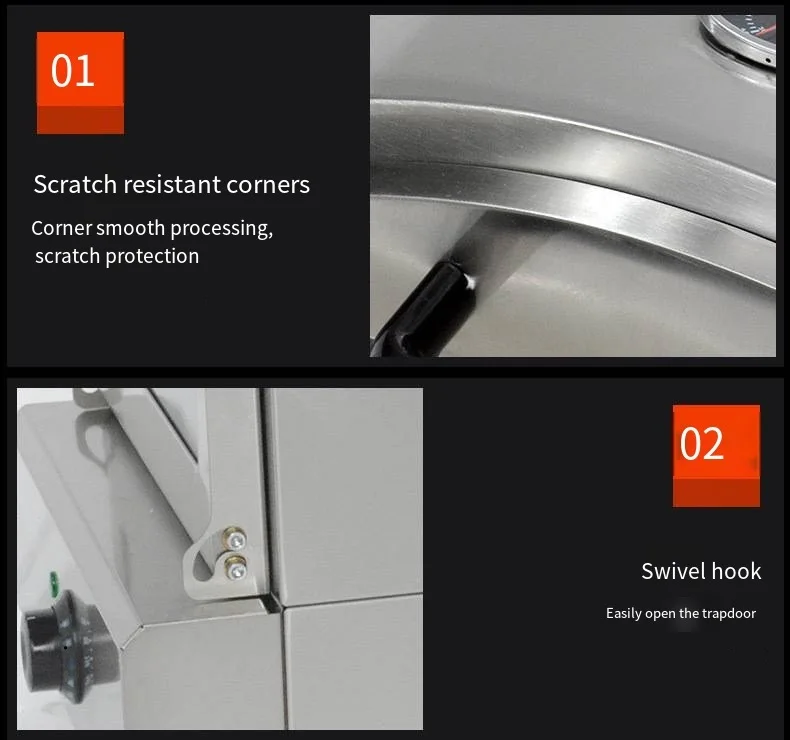 01

Scratch resistant corners

Corner smooth processing, scratch protection

02

Swivel hook

Easily open the trapdoor