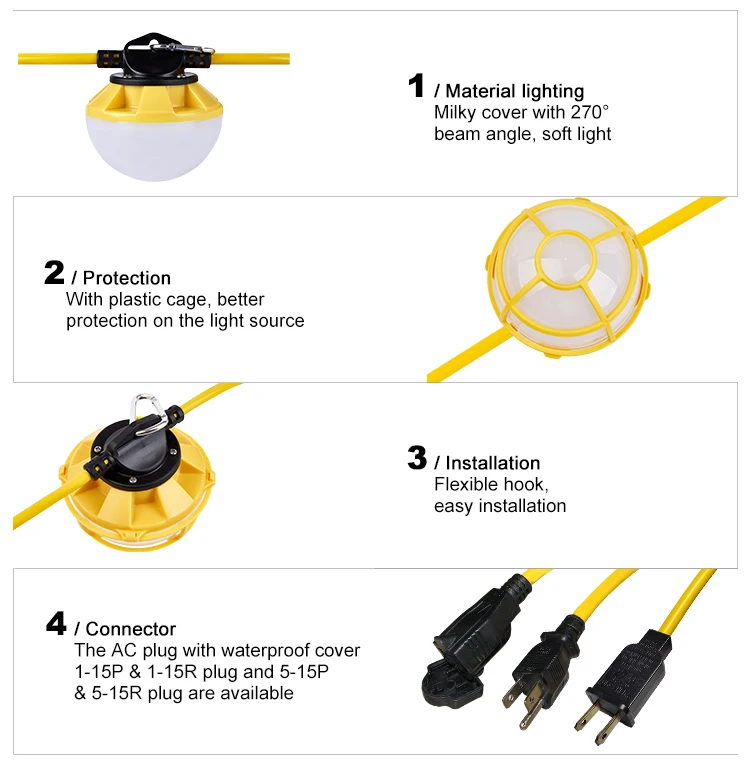 1 / Material lighting
Milky cover with 270° beam angle, soft light

2 / Protection
With plastic cage, better protection on the light source

3 / Installation
Flexible hook, easy installation

4 / Connector
The AC plug with waterproof cover 1-15P & 1-15R plug and 5-15P & 5-15R plug are available