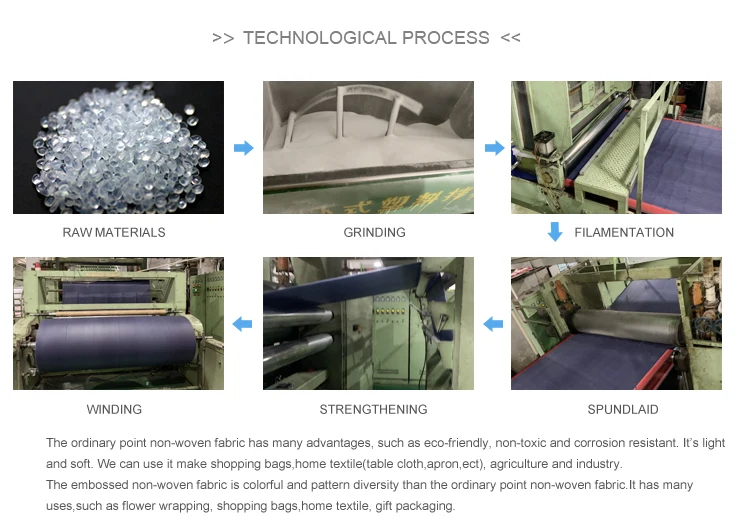 >> TECHNOLOGICAL PROCESS <<

RAW MATERIALS

GRINDING

FILAMENTATION

WINDING

STRENGTHENING

SPUNDLAID

The ordinary point non-woven fabric has many advantages, such as eco-friendly, non-toxic and corrosion resistant. It's light and soft. We can use it make shopping bags,home textile(table cloth,apron,ect), agriculture and industry.
The embossed non-woven fabric is colorful and pattern diversity than the ordinary point non-woven fabric.It has many uses,such as flower wrapping, shopping bags,home textile, gift packaging.