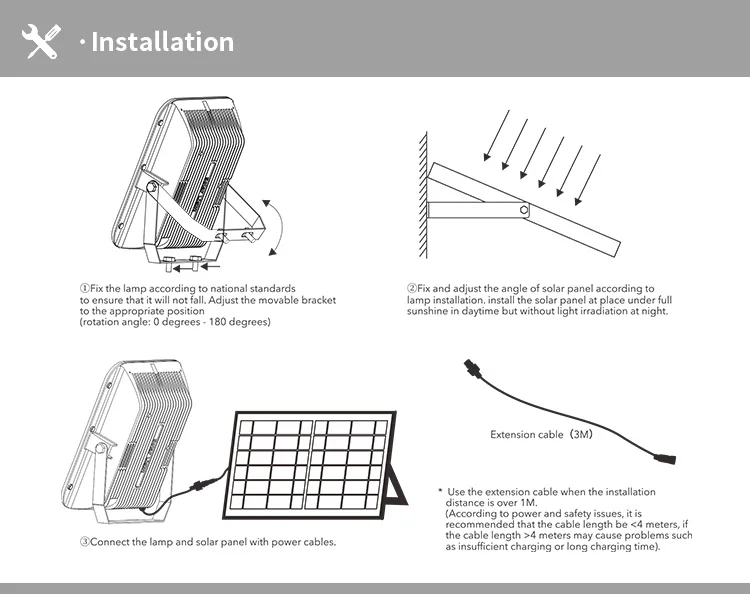 · Installation

①Fix the lamp according to national standards to ensure that it will not fall. Adjust the movable bracket to the appropriate position
(rotation angle: 0 degrees - 180 degrees)

②Fix and adjust the angle of solar panel according to lamp installation. install the solar panel at place under full sunshine in daytime but without light irradiation at night.

③Connect the lamp and solar panel with power cables.

Extension cable（3M）

* Use the extension cable when the installation distance is over 1M.
(According to power and safety issues, it is recommended that the cable length be <4 meters, if the cable length >4 meters may cause problems such as insufficient charging or long charging time).