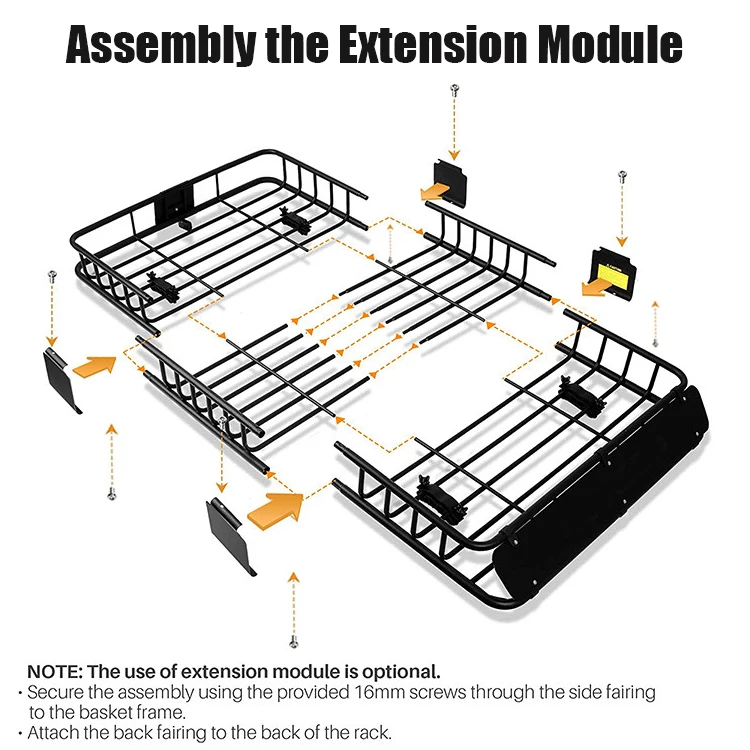 Assembly the Extension Module

NOTE: The use of extension module is optional.
· Secure the assembly using the provided 16mm screws through the side fairing to the basket frame.
· Attach the back fairing to the back of the rack.