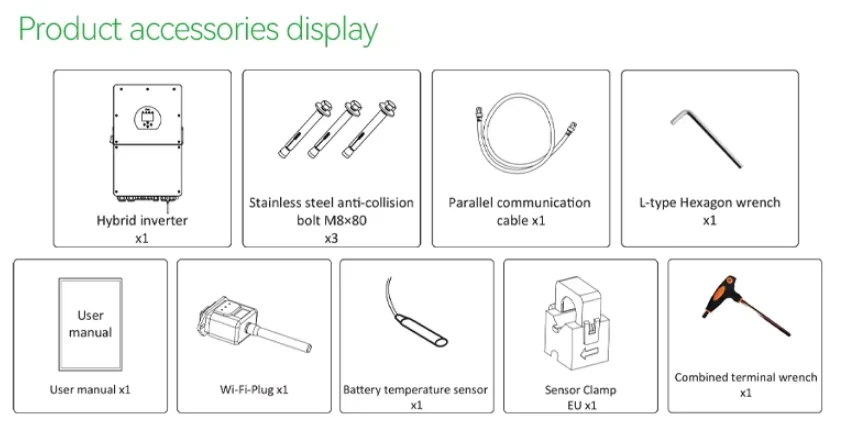 Product accessories display

Hybrid inverter
x1

Stainless steel anti-collision bolt M8×80
x3

Parallel communication cable x1

L-type Hexagon wrench
x1

User manual

User manual x1

Wi-Fi-Plug x1

Battery temperature sensor
x1

Sensor Clamp
EU x1

Combined terminal wrench
x1