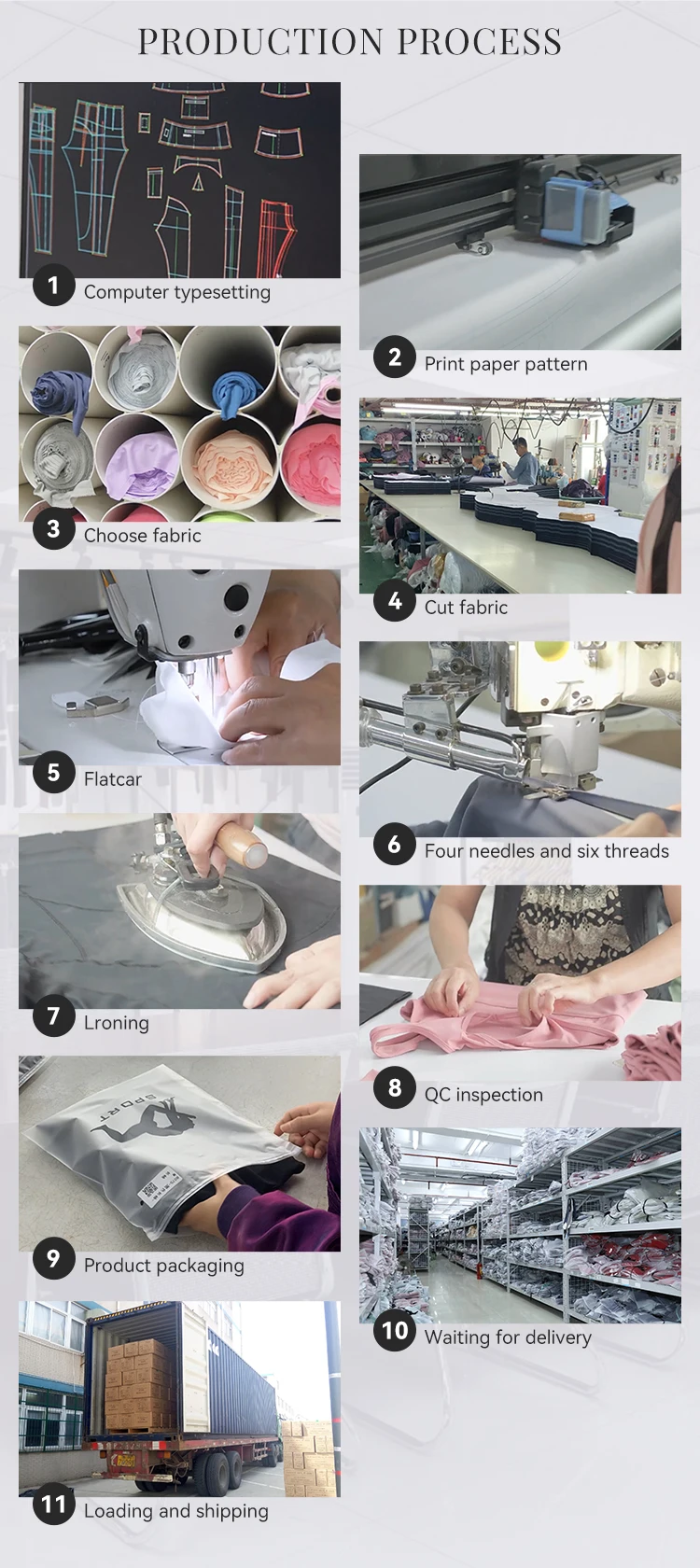 PRODUCTION PROCESS

1 Computer typesetting

2 Print paper pattern

3 Choose fabric

4 Cut fabric

5 Flatcar

6 Four needles and six threads

7 Lroning

8 QC inspection

SPORT

9 Product packaging

10 Waiting for delivery

11 Loading and shipping