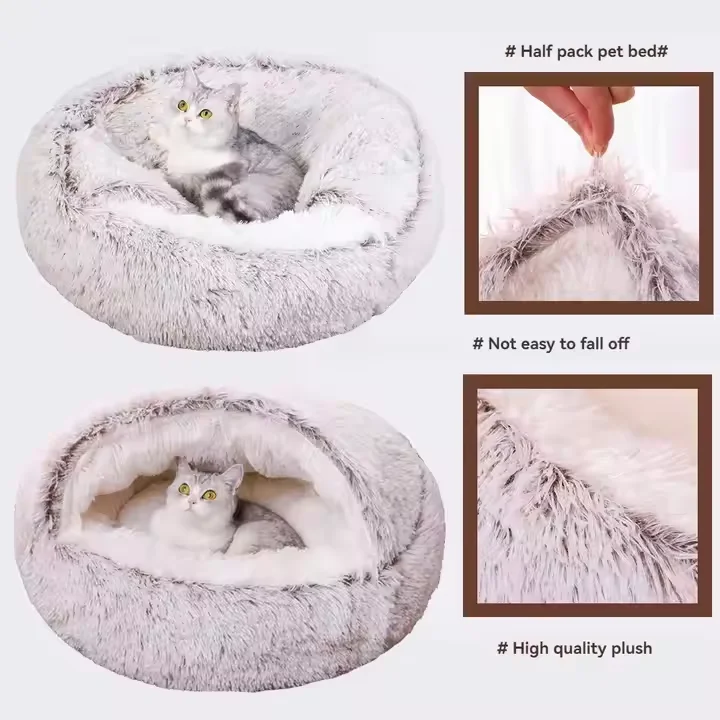 # Half pack pet bed#

# Not easy to fall off

# High quality plush