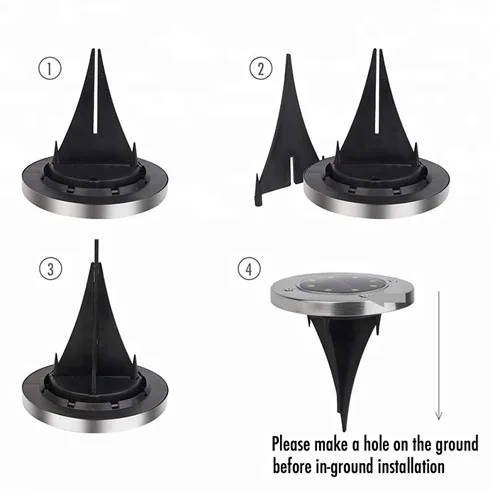 ①

②

③

④

Please make a hole on the ground before in-ground installation