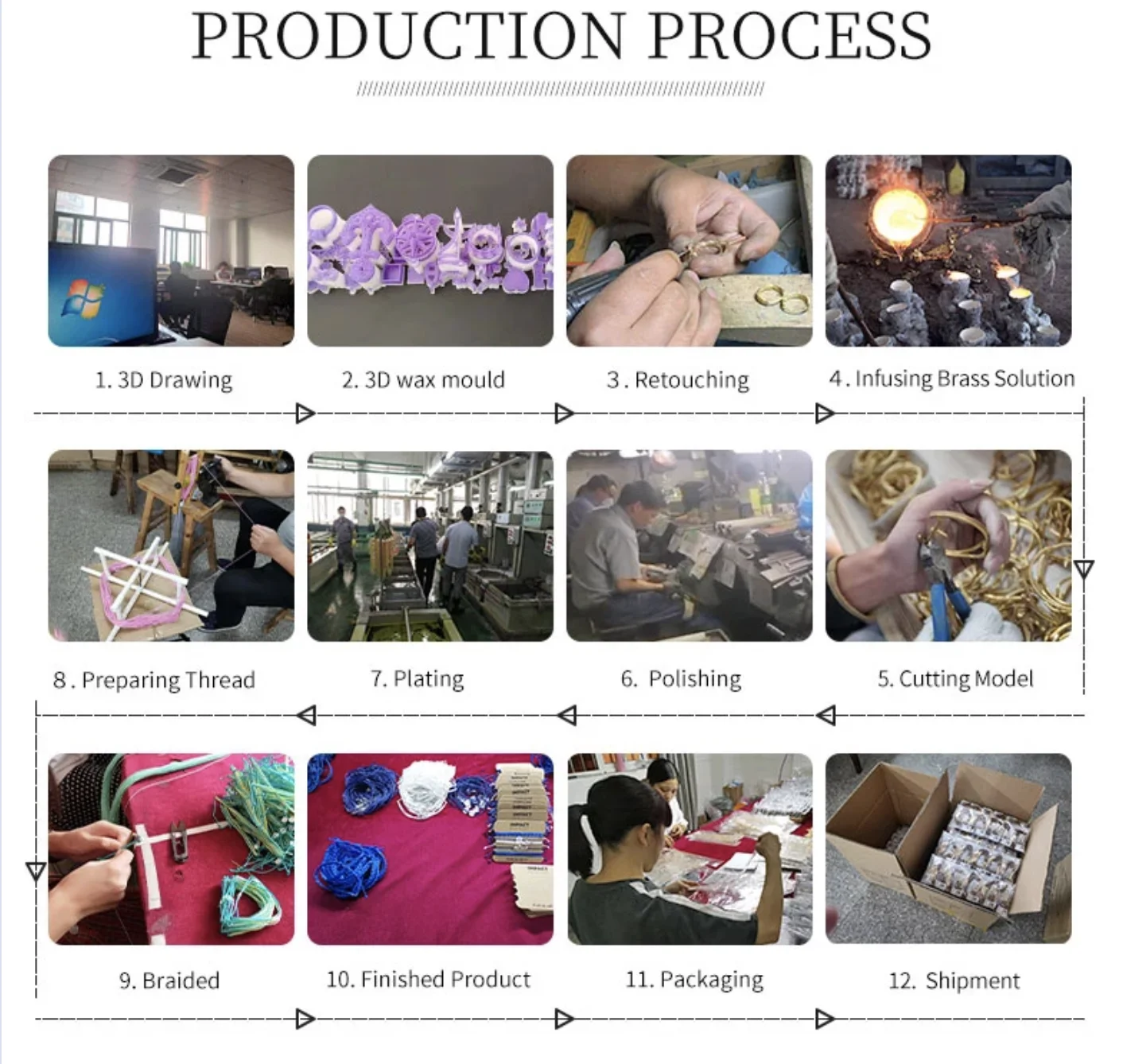 PRODUCTION PROCESS

1. 3D Drawing

2. 3D wax mould

3. Retouching

4. Infusing Brass Solution

8. Preparing Thread

7. Plating

6. Polishing

5. Cutting Model

9. Braided

10. Finished Product

11. Packaging

12. Shipment