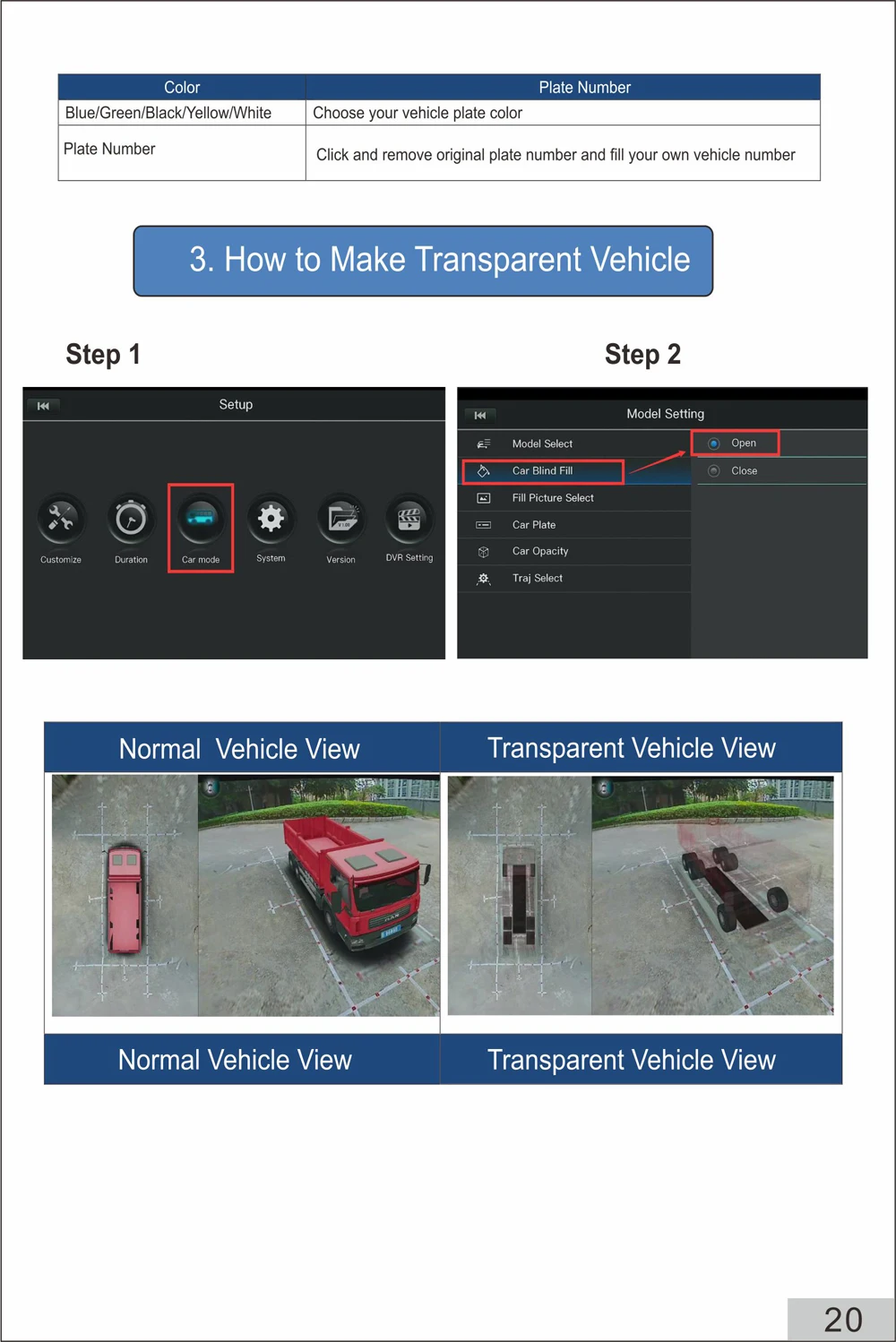 | Color | Plate Number |
|---|---|
| Blue/Green/Black/Yellow/White | Choose your vehicle plate color |
| Plate Number | Click and remove original plate number and fill your own vehicle number |

3. How to Make Transparent Vehicle

Step 1

Setup

Customize Duration Car mode System Version DVR Setting

Step 2

Model Setting

Model Select
Car Blind Fill
Fill Picture Select
Car Plate
Car Opacity
Traj Select

Open
Close

| Normal Vehicle View | Transparent Vehicle View |
|---|---|
| Normal Vehicle View | Transparent Vehicle View |

20