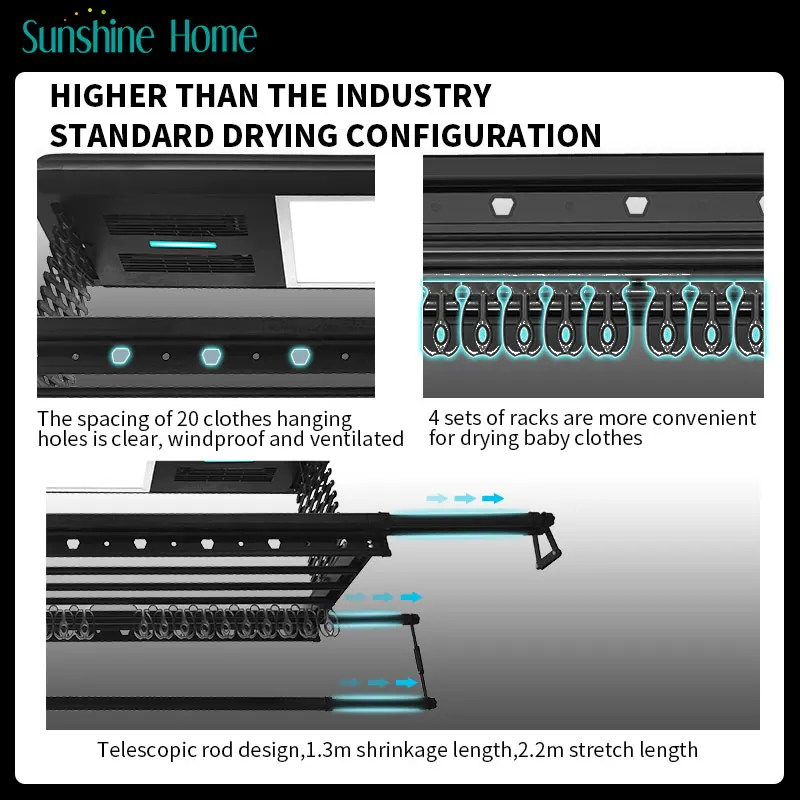 Sunshine Home

HIGHER THAN THE INDUSTRY STANDARD DRYING CONFIGURATION

The spacing of 20 clothes hanging holes is clear, windproof and ventilated

4 sets of racks are more convenient for drying baby clothes

Telescopic rod design,1.3m shrinkage length,2.2m stretch length