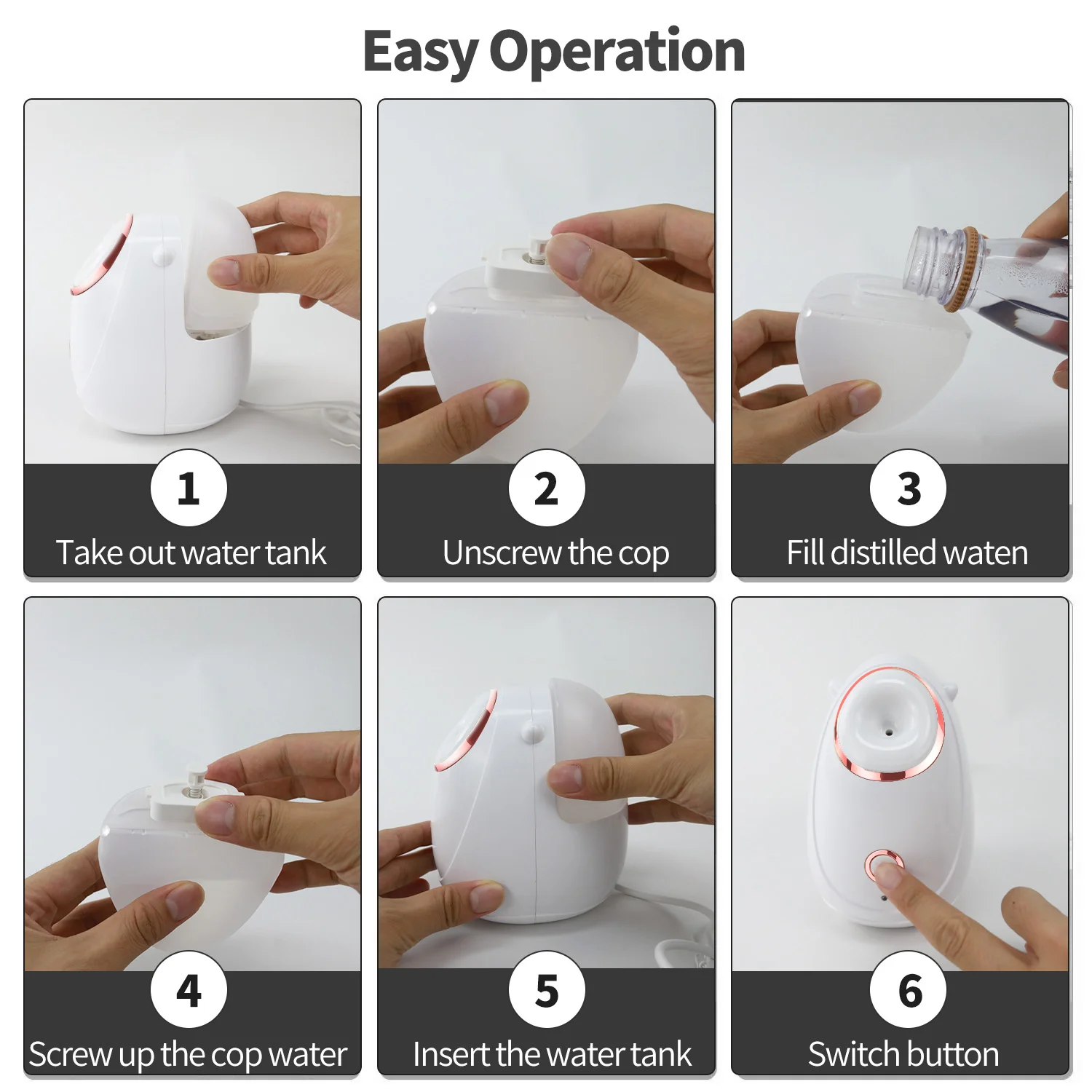 Easy Operation

1
Take out water tank

2
Unscrew the cop

3
Fill distilled waten

4
Screw up the cop water

5
Insert the water tank

6
Switch button