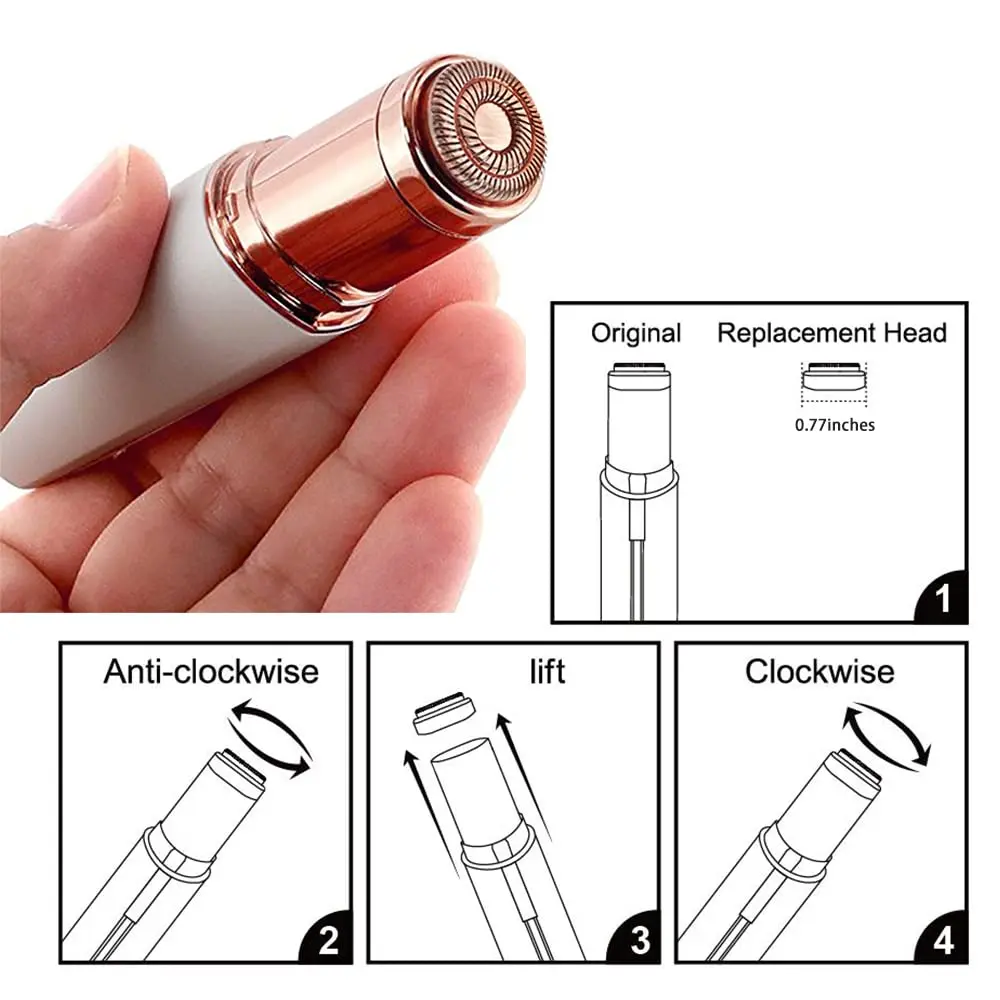 Original Replacement Head

0.77inches

1

Anti-clockwise

2

lift

3

Clockwise

4