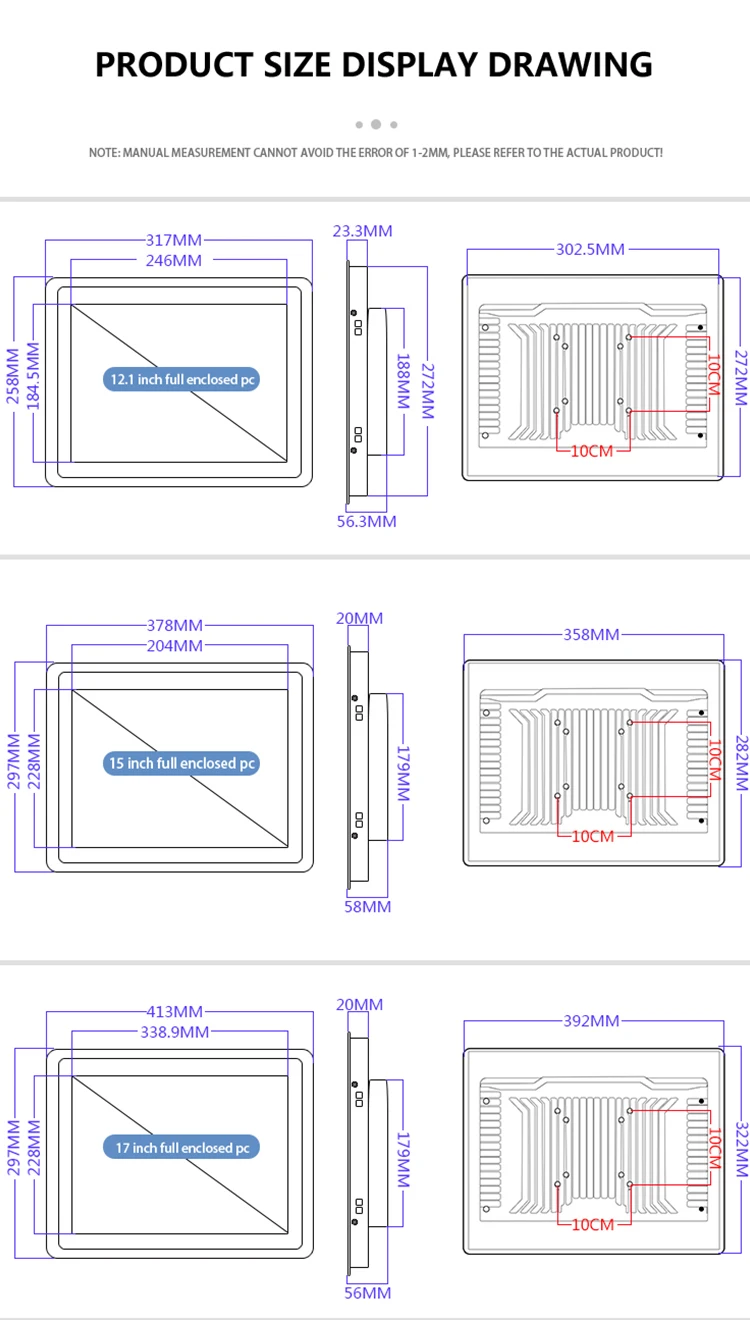 PRODUCT SIZE DISPLAY DRAWING

NOTE: MANUAL MEASUREMENT CANNOT AVOID THE ERROR OF 1-2MM, PLEASE REFER TO THE ACTUAL PRODUCT!

317MM
246MM
258MM
184.5MM
12.1 inch full enclosed pc
23.3MM
188MM
272MM
56.3MM
302.5MM
10CM
272MM
10CM

378MM
204MM
297MM
228MM
15 inch full enclosed pc
20MM
179MM
58MM
358MM
10CM
282MM
10CM

413MM
338.9MM
297MM
228MM
17 inch full enclosed pc
20MM
179MM
56MM
392MM
10CM
322MM
10CM