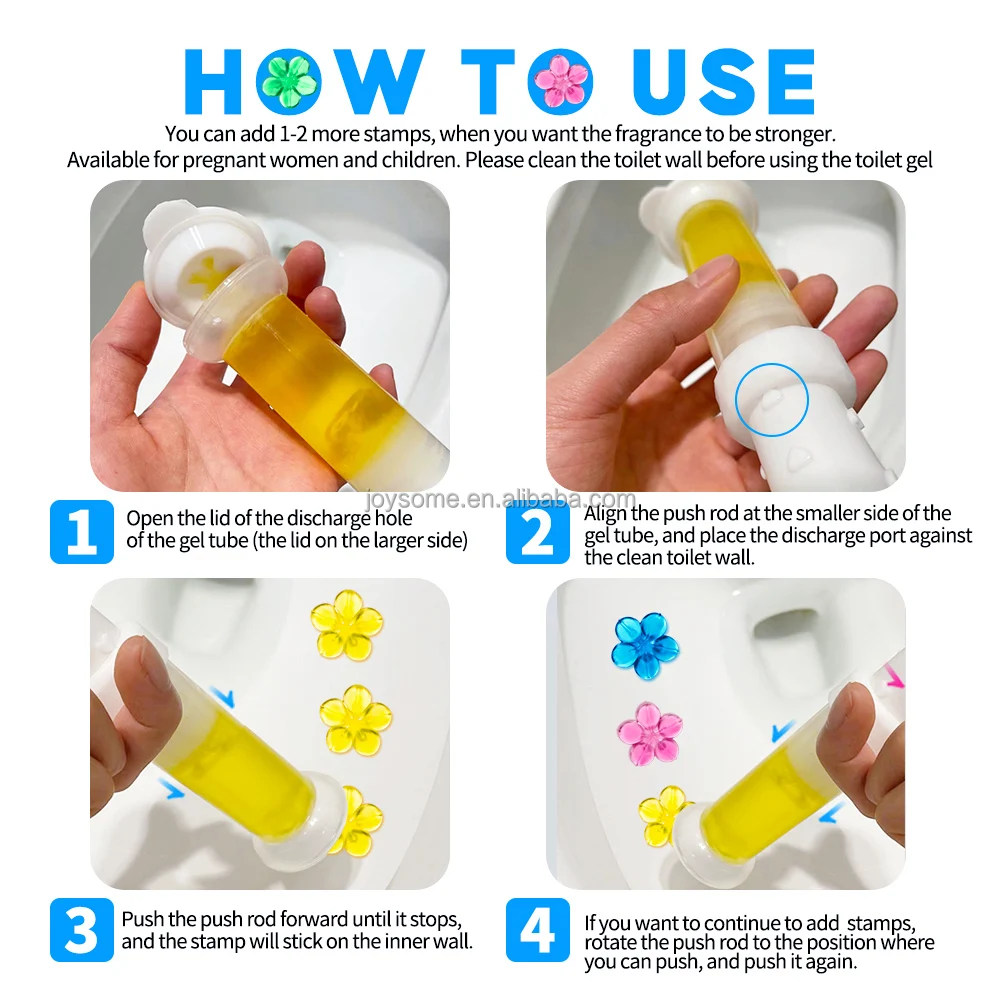 HOW TO USE

You can add 1-2 more stamps, when you want the fragrance to be stronger.
Available for pregnant women and children. Please clean the toilet wall before using the toilet gel

joysome.en.alibaba.com

1 Open the lid of the discharge hole of the gel tube (the lid on the larger side)

2 Align the push rod at the smaller side of the gel tube, and place the discharge port against the clean toilet wall.

3 Push the push rod forward until it stops, and the stamp will stick on the inner wall.

4 If you want to continue to add stamps, rotate the push rod to the position where you can push, and push it again.