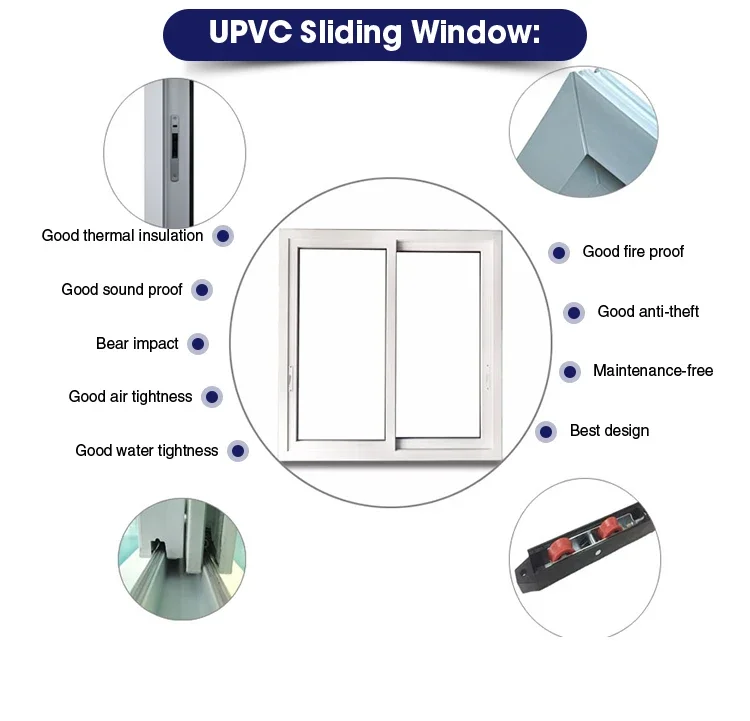 UPVC Sliding Window:

Good thermal insulation

Good sound proof

Bear impact

Good air tightness

Good water tightness

Good fire proof

Good anti-theft

Maintenance-free

Best design