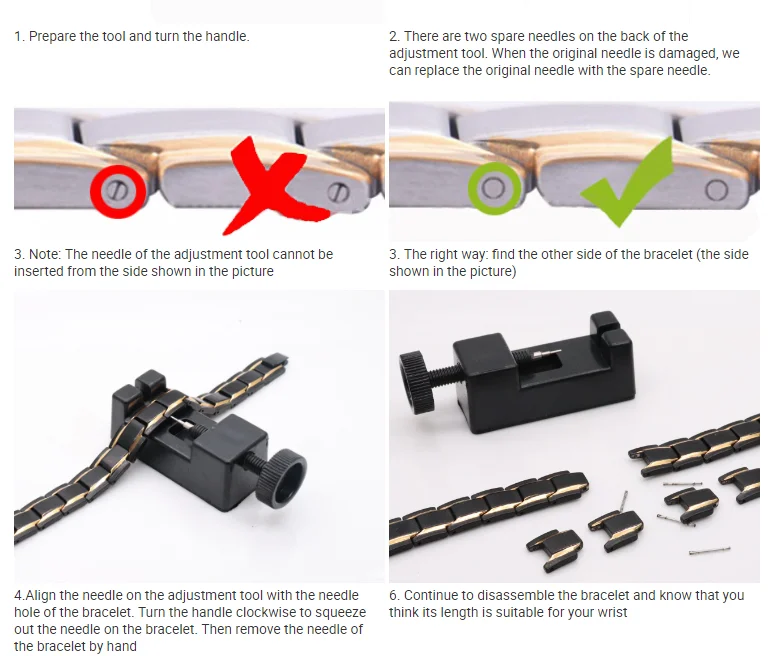 1. Prepare the tool and turn the handle.

2. There are two spare needles on the back of the adjustment tool. When the original needle is damaged, we can replace the original needle with the spare needle.

3. Note: The needle of the adjustment tool cannot be inserted from the side shown in the picture

3. The right way: find the other side of the bracelet (the side shown in the picture)

4.Align the needle on the adjustment tool with the needle hole of the bracelet. Turn the handle clockwise to squeeze out the needle on the bracelet. Then remove the needle of the bracelet by hand

6. Continue to disassemble the bracelet and know that you think its length is suitable for your wrist