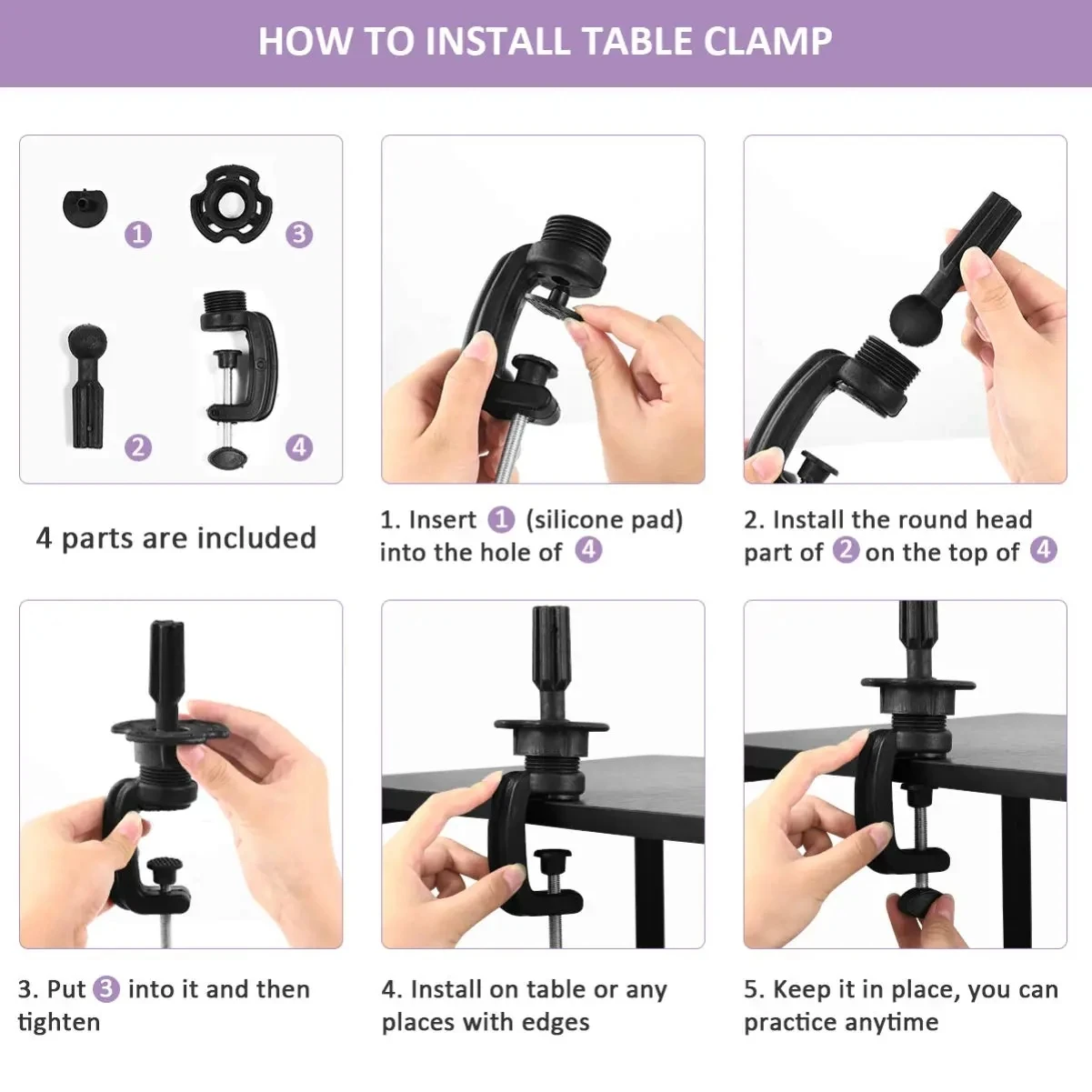 HOW TO INSTALL TABLE CLAMP

1 3 2 4

4 parts are included

1. Insert 1 (silicone pad) into the hole of 4

2. Install the round head part of 2 on the top of 4

3. Put 3 into it and then tighten

4. Install on table or any places with edges

5. Keep it in place, you can practice anytime