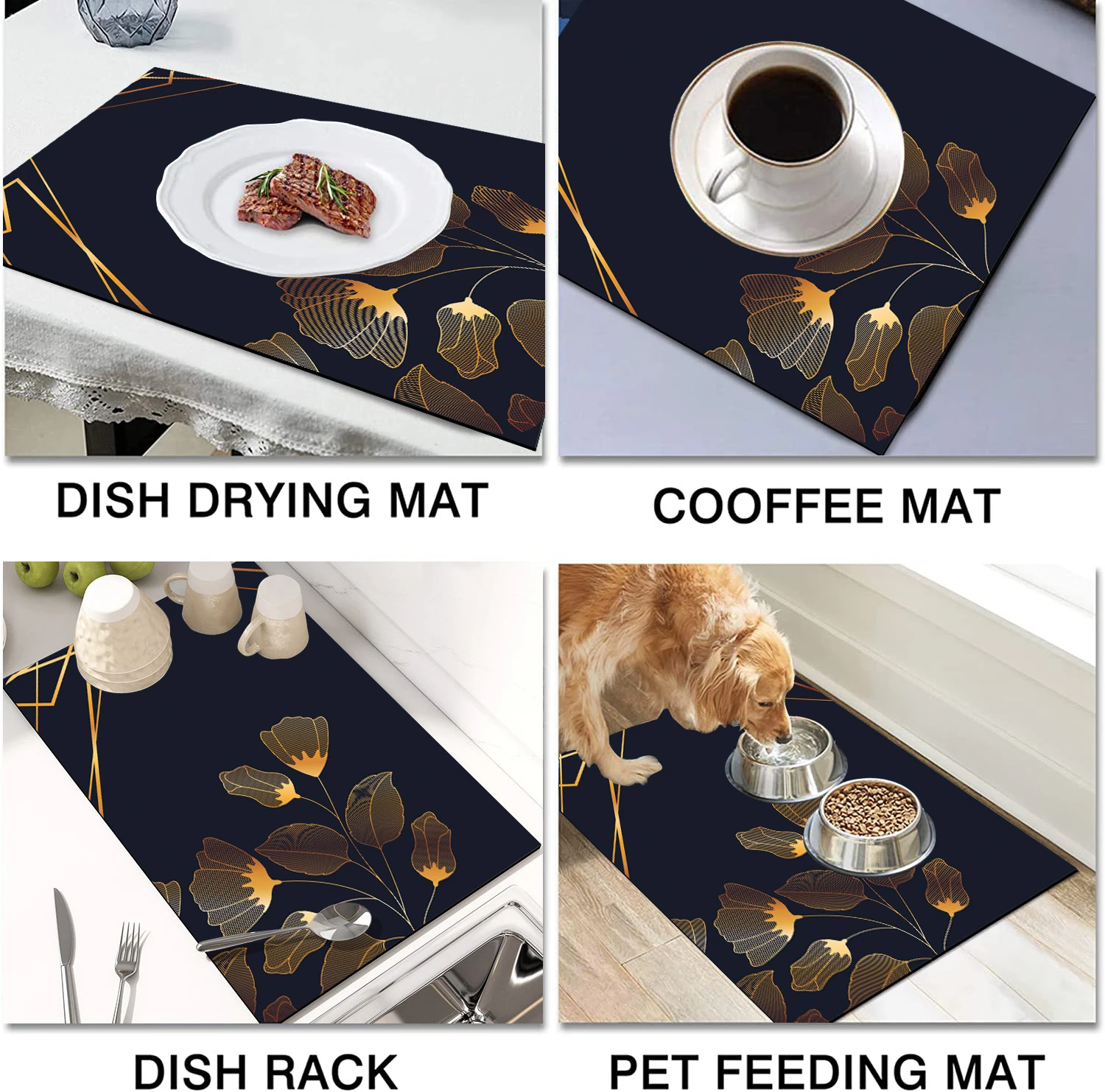 DISH DRYING MAT

COOFFEE MAT

DISH RACK

PET FEEDING MAT