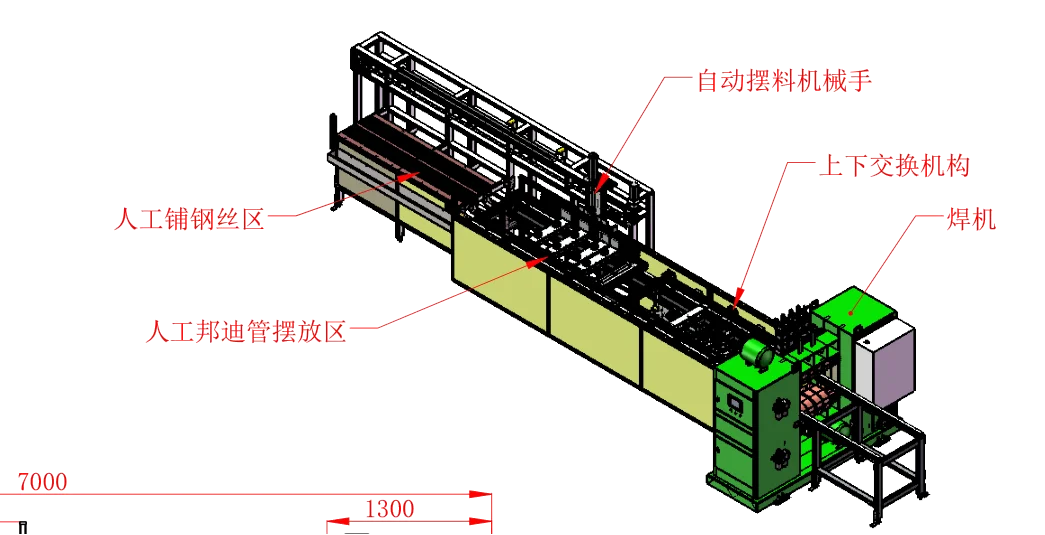 自动摆料机械手

上下交换机构

焊机

人工铺钢丝区

人工邦迪管摆放区

7000

1300