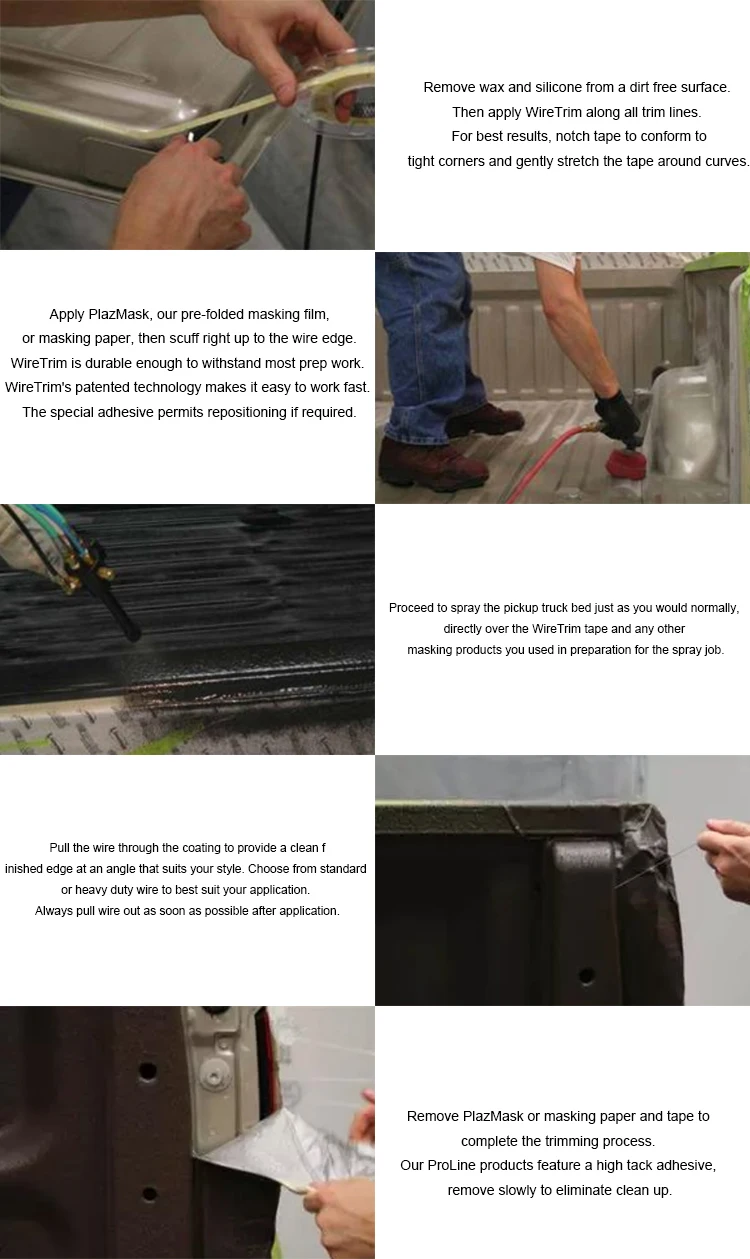 Remove wax and silicone from a dirt free surface.
Then apply WireTrim along all trim lines.
For best results, notch tape to conform to
tight corners and gently stretch the tape around curves.

Apply PlazMask, our pre-folded masking film,
or masking paper, then scuff right up to the wire edge.
WireTrim is durable enough to withstand most prep work.
WireTrim's patented technology makes it easy to work fast.
The special adhesive permits repositioning if required.

Proceed to spray the pickup truck bed just as you would normally,
directly over the WireTrim tape and any other
masking products you used in preparation for the spray job.

Pull the wire through the coating to provide a clean f
inished edge at an angle that suits your style. Choose from standard
or heavy duty wire to best suit your application.
Always pull wire out as soon as possible after application.

Remove PlazMask or masking paper and tape to
complete the trimming process.
Our ProLine products feature a high tack adhesive,
remove slowly to eliminate clean up.