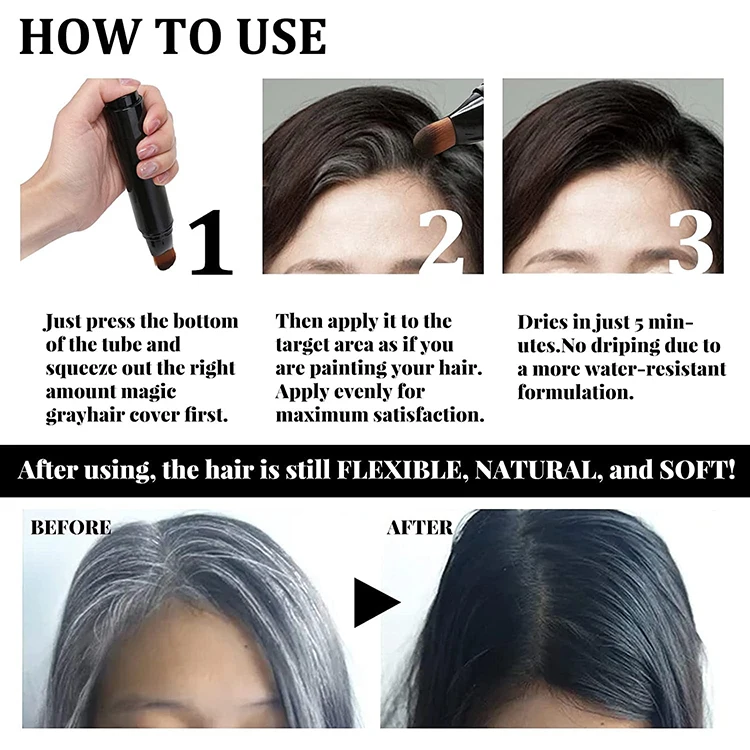 HOW TO USE

1

2

3

Just press the bottom of the tube and squeeze out the right amount magic grayhair cover first.

Then apply it to the target area as if you are painting your hair. Apply evenly for maximum satisfaction.

Dries in just 5 minutes.No driping due to a more water-resistant formulation.

After using, the hair is still FLEXIBLE, NATURAL, and SOFT!

BEFORE

AFTER