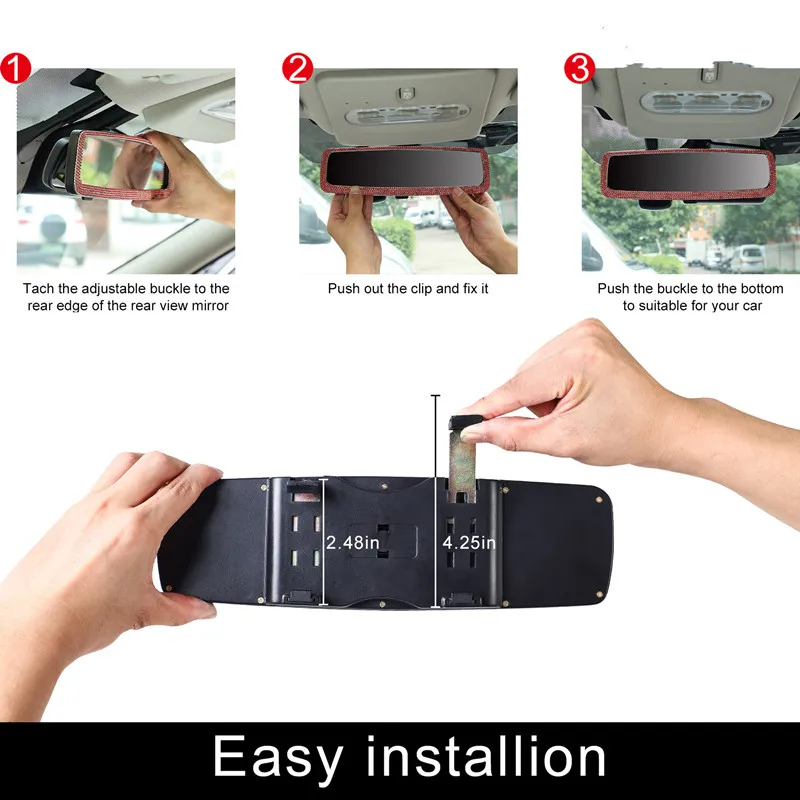 1
Tach the adjustable buckle to the rear edge of the rear view mirror

2
Push out the clip and fix it

3
Push the buckle to the bottom to suitable for your car

2.48in
4.25in

Easy installion