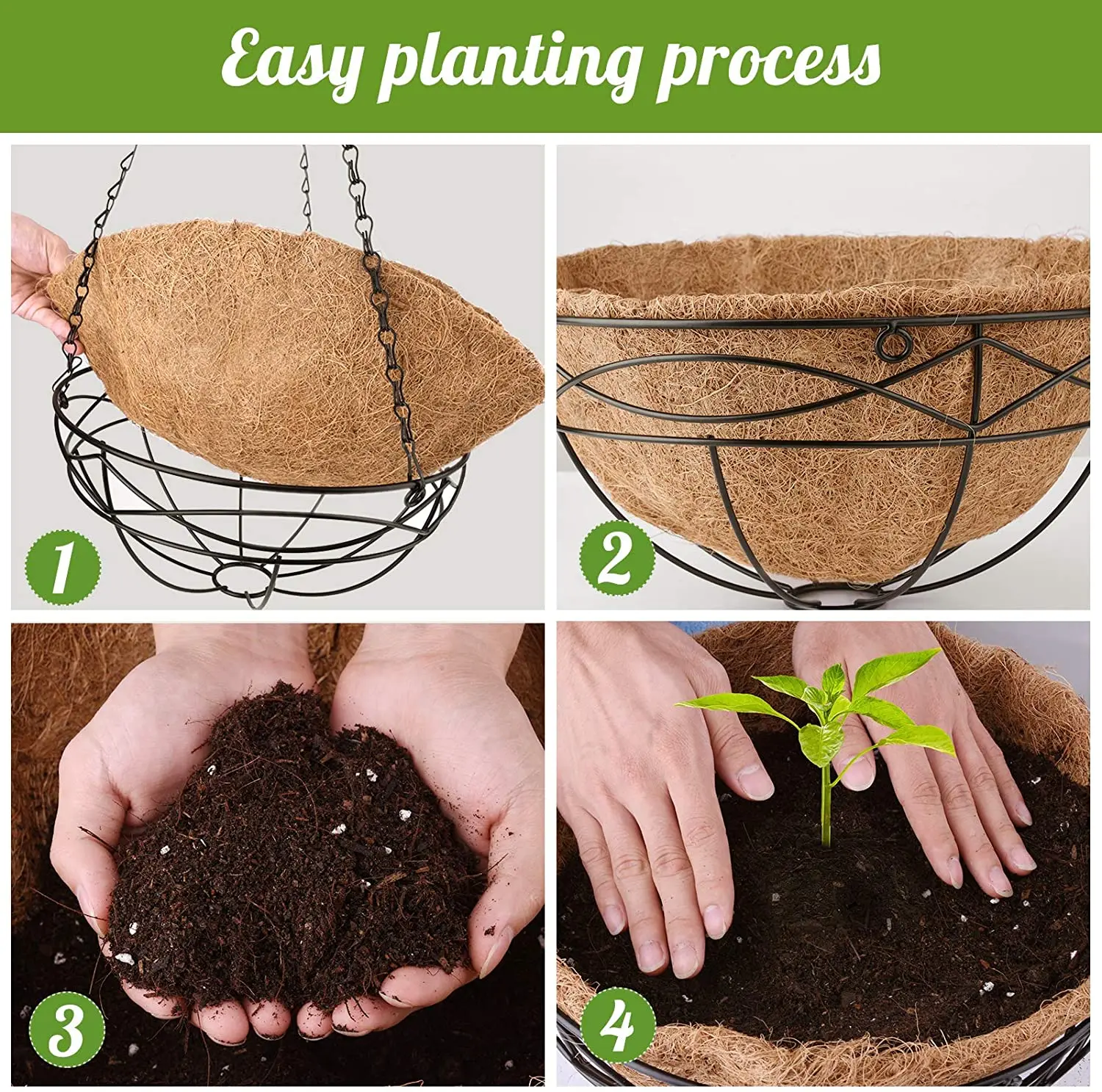 Easy planting process

1

2

3

4