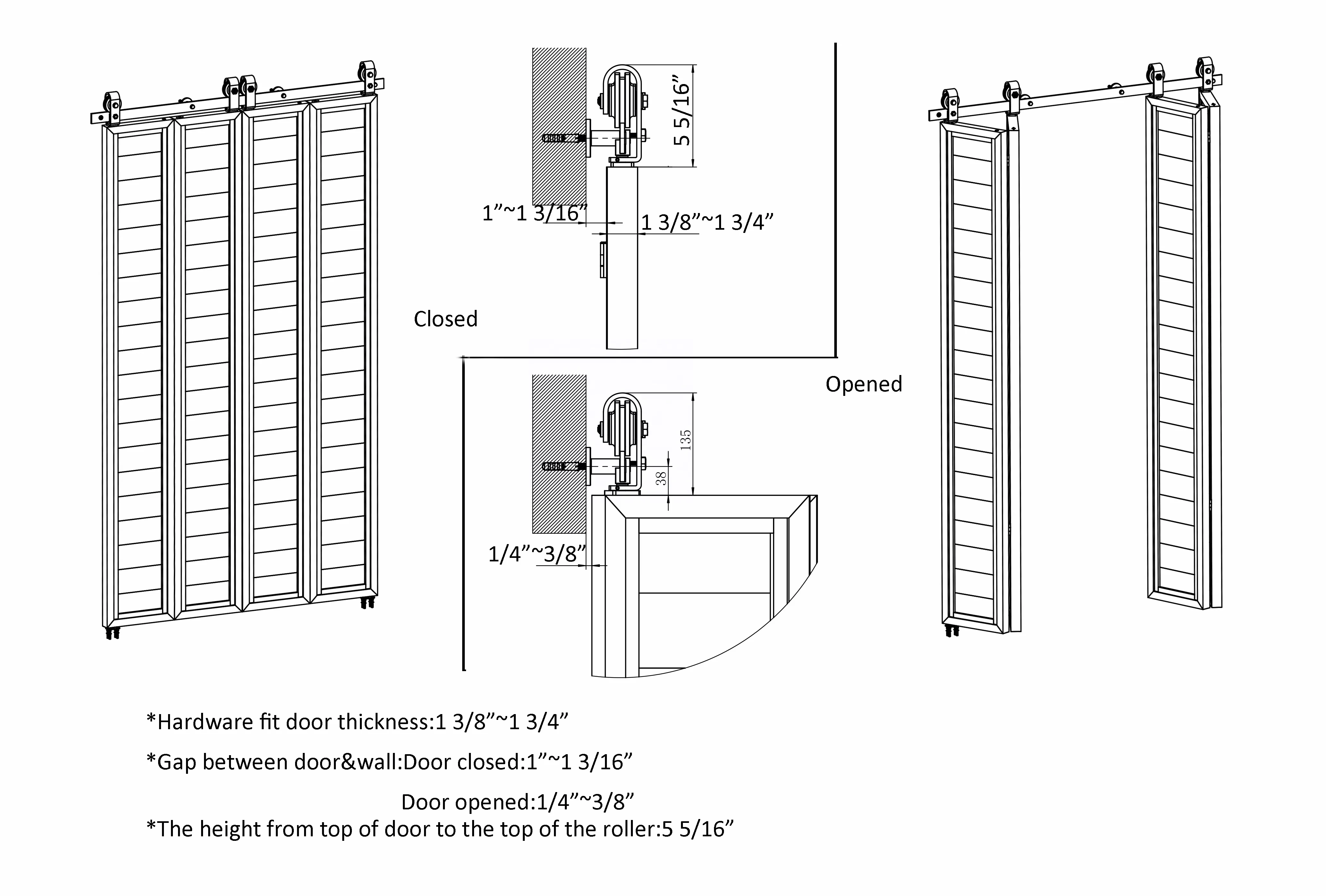 5 5/16”

1”~1 3/16”

1 3/8”~1 3/4”

Closed

Opened

135

38

1/4”~3/8”

*Hardware fit door thickness:1 3/8”~1 3/4”

*Gap between door&wall:Door closed:1”~1 3/16”

Door opened:1/4”~3/8”

*The height from top of door to the top of the roller:5 5/16”