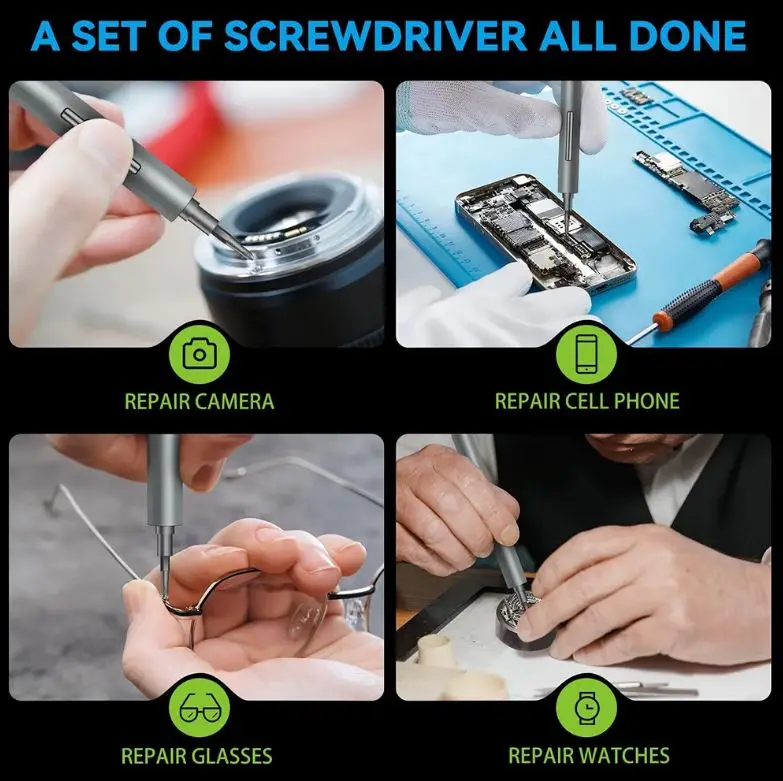 A SET OF SCREWDRIVER ALL DONE

REPAIR CAMERA

REPAIR CELL PHONE

REPAIR GLASSES

REPAIR WATCHES