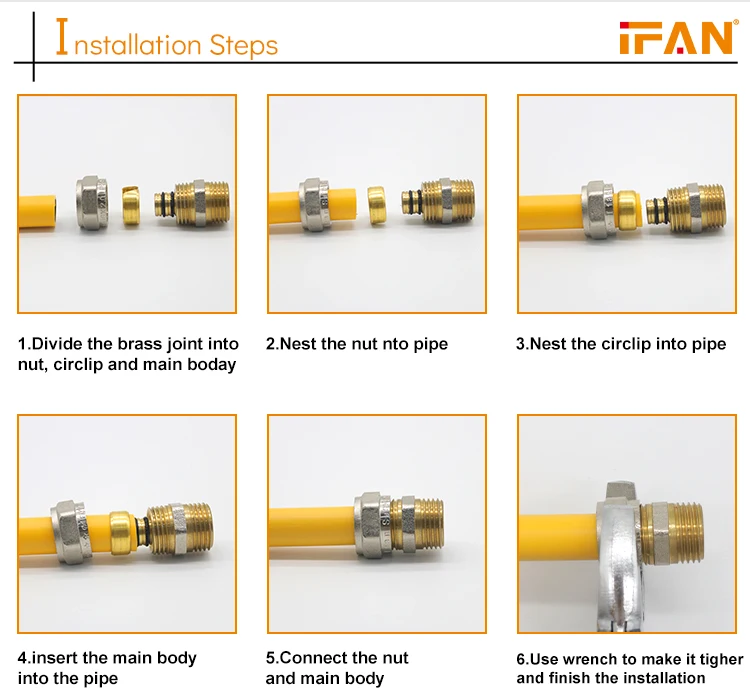 Installation Steps

IFAN

1.Divide the brass joint into nut, circlip and main boday

2.Nest the nut nto pipe

3.Nest the circlip into pipe

4.insert the main body into the pipe

5.Connect the nut and main body

6.Use wrench to make it tigher and finish the installation