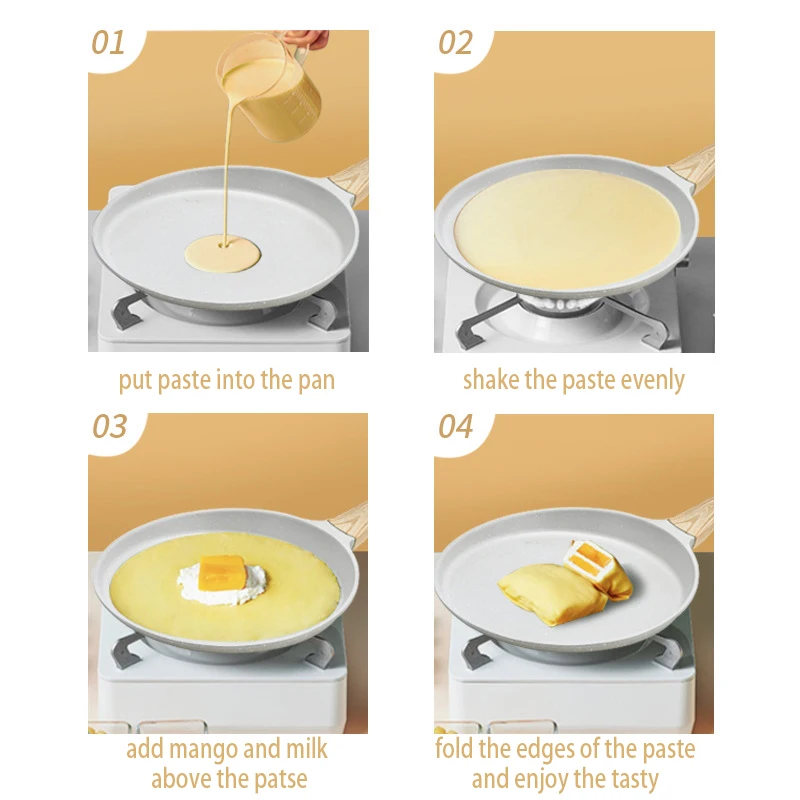 01

put paste into the pan

02

shake the paste evenly

03

add mango and milk above the patse

04

fold the edges of the paste and enjoy the tasty