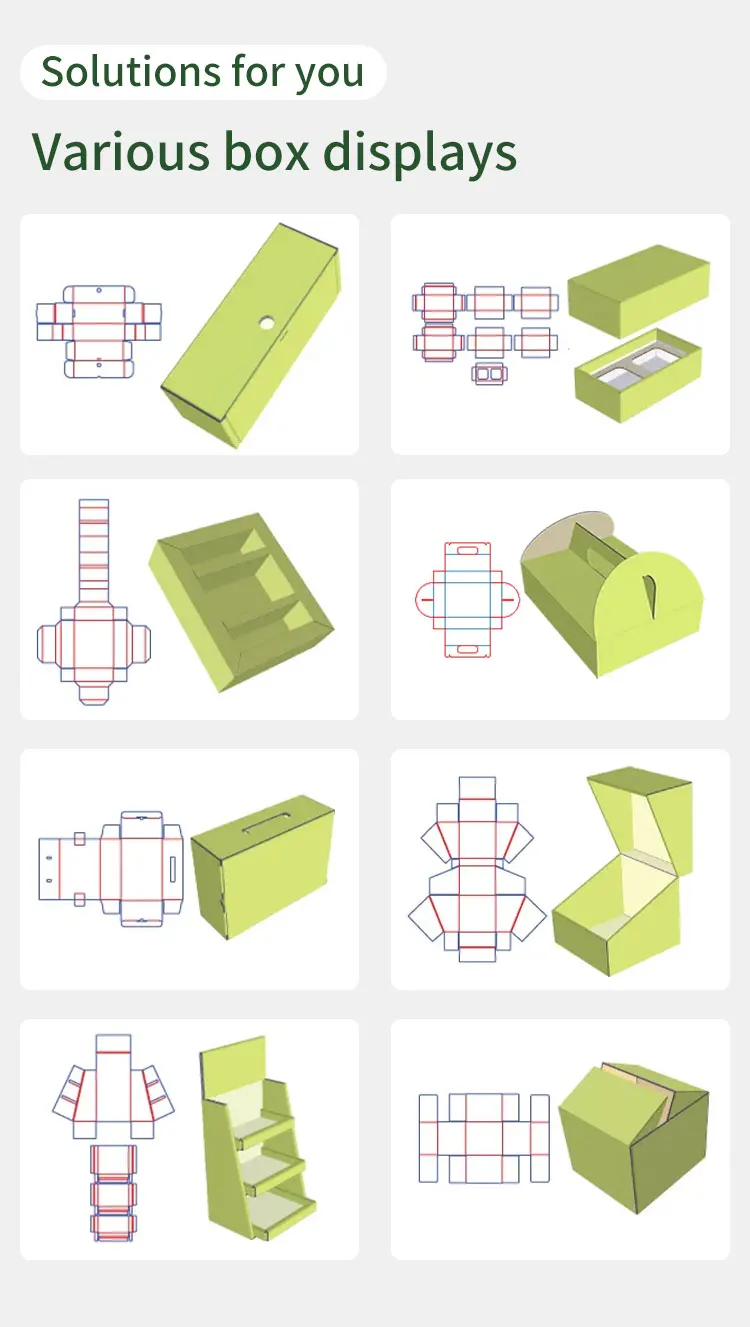 Solutions for you

Various box displays