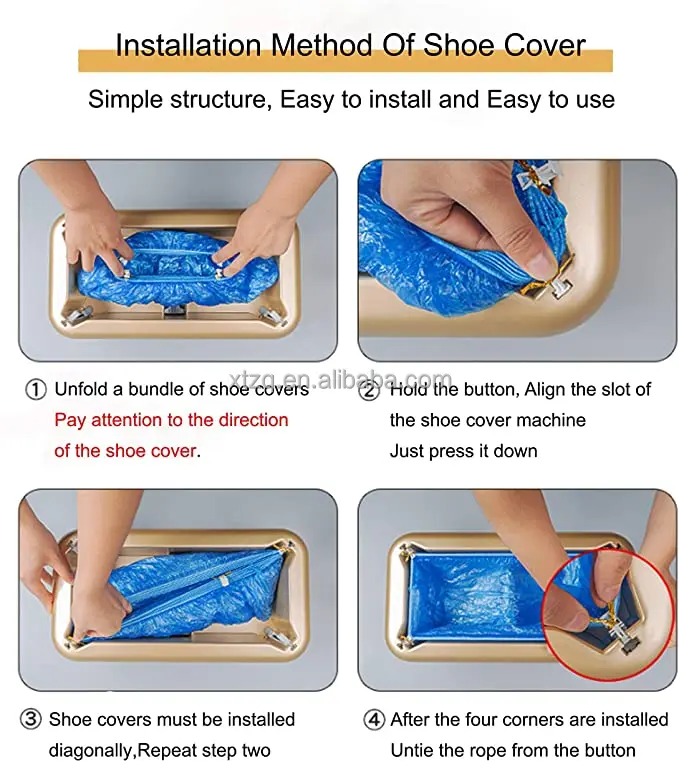 Installation Method Of Shoe Cover

Simple structure, Easy to install and Easy to use

xtzg.en.alibaba.com

① Unfold a bundle of shoe covers
Pay attention to the direction of the shoe cover.

② Hold the button, Align the slot of the shoe cover machine
Just press it down

③ Shoe covers must be installed diagonally,Repeat step two

④ After the four corners are installed
Untie the rope from the button