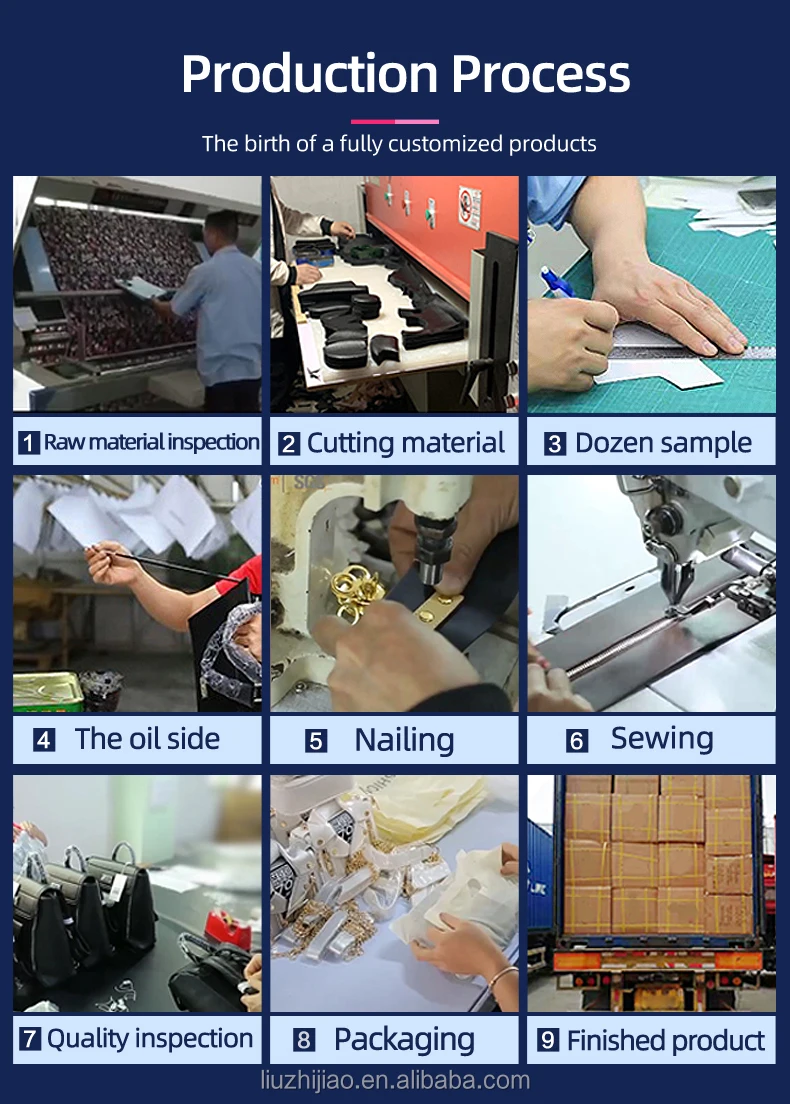 Production Process

The birth of a fully customized products

1 Raw material inspection

2 Cutting material

3 Dozen sample

4 The oil side

5 Nailing

6 Sewing

7 Quality inspection

8 Packaging

9 Finished product

liuzhijiao.en.alibaba.com