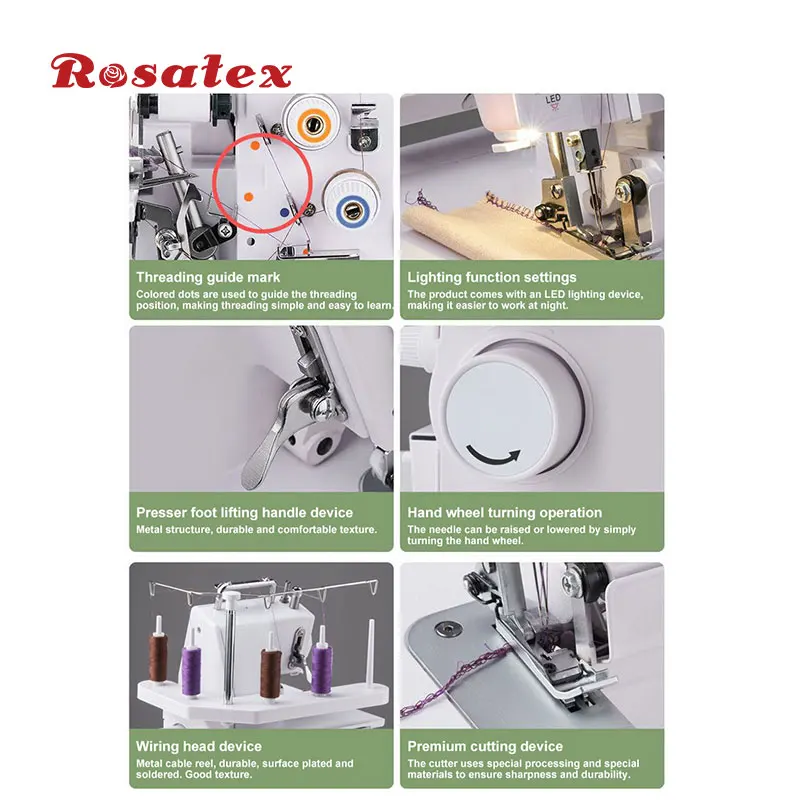 Rosatex

LED

Threading guide mark
Colored dots are used to guide the threading position, making threading simple and easy to learn.

Lighting function settings
The product comes with an LED lighting device, making it easier to work at night.

Presser foot lifting handle device
Metal structure, durable and comfortable texture.

Hand wheel turning operation
The needle can be raised or lowered by simply turning the hand wheel.

Wiring head device
Metal cable reel, durable, surface plated and soldered. Good texture.

Premium cutting device
The cutter uses special processing and special materials to ensure sharpness and durability.