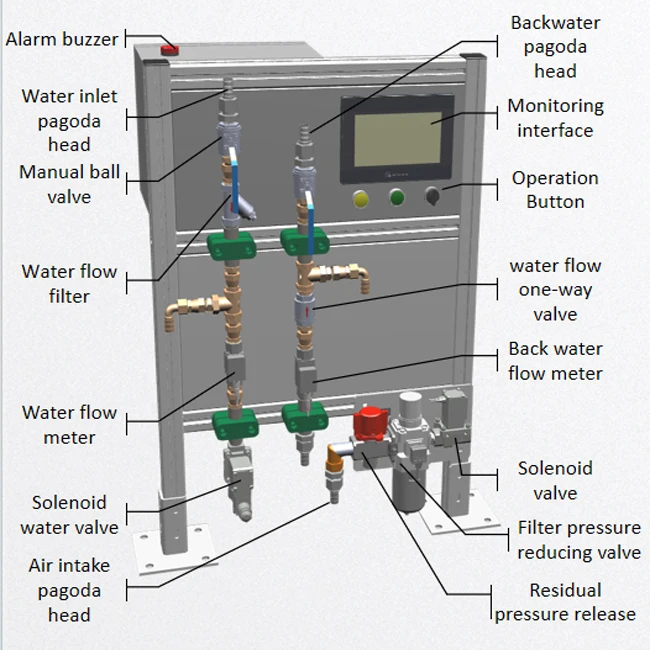 Alarm buzzer

Water inlet pagoda head

Manual ball valve

Water flow filter

Water flow meter

Solenoid water valve

Air intake pagoda head

Backwater pagoda head

Monitoring interface

Operation Button

water flow one-way valve

Back water flow meter

Solenoid valve

Filter pressure reducing valve

Residual pressure release