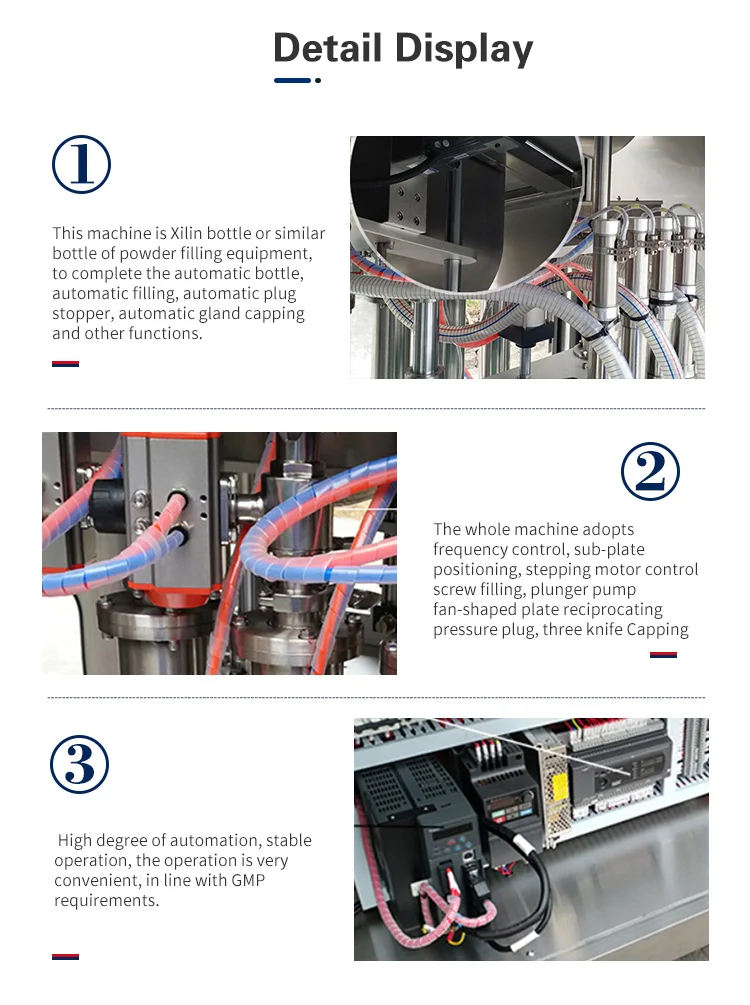 Detail Display

①

This machine is Xilin bottle or similar bottle of powder filling equipment, to complete the automatic bottle, automatic filling, automatic plug stopper, automatic gland capping and other functions.

②

The whole machine adopts frequency control, sub-plate positioning, stepping motor control screw filling, plunger pump fan-shaped plate reciprocating pressure plug, three knife Capping

③

High degree of automation, stable operation, the operation is very convenient, in line with GMP requirements.