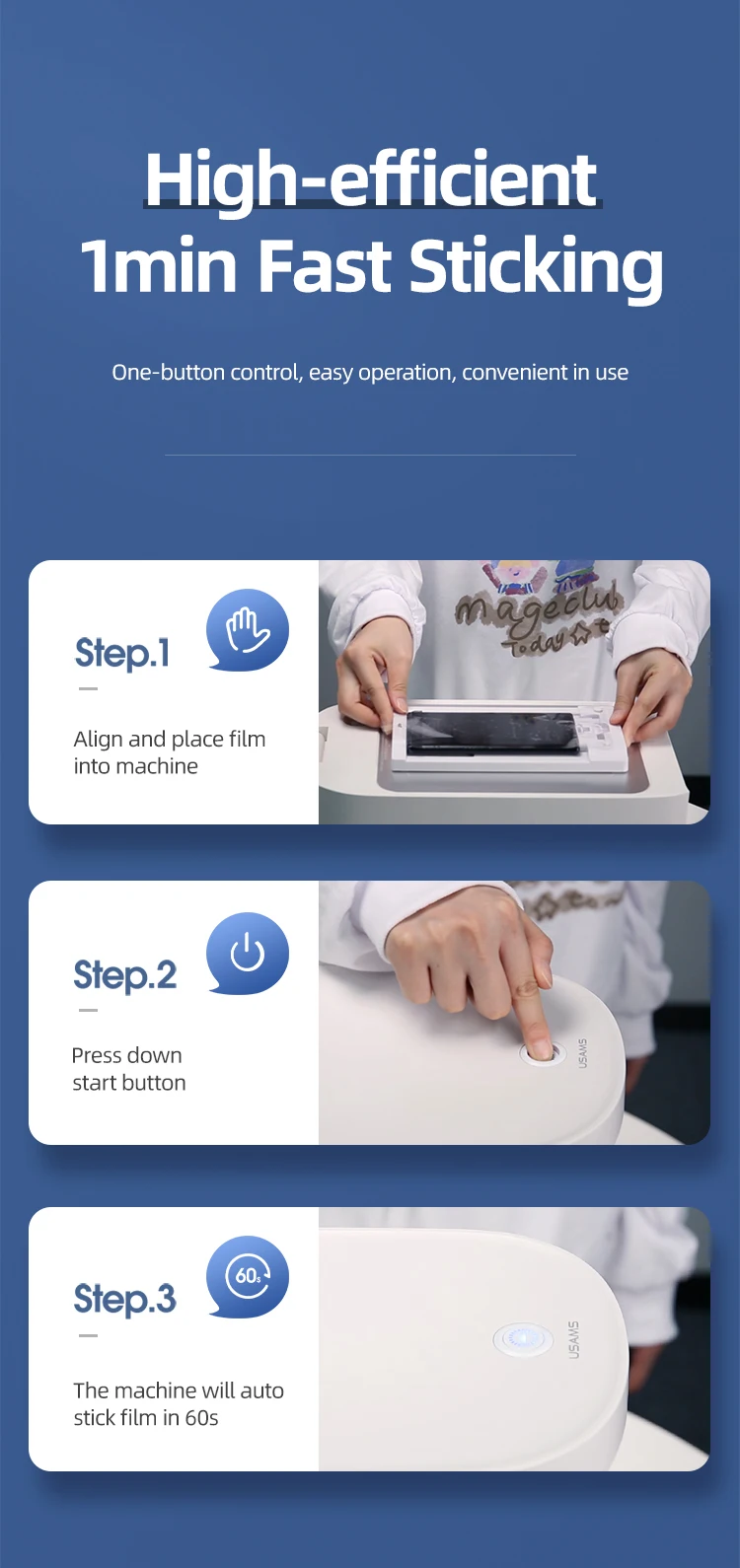 High-efficient
1min Fast Sticking

One-button control, easy operation, convenient in use

Step.1

Align and place film into machine

mageclub
Today

Step.2

Press down start button

USAMS

Step.3

60s

The machine will auto stick film in 60s

USAMS