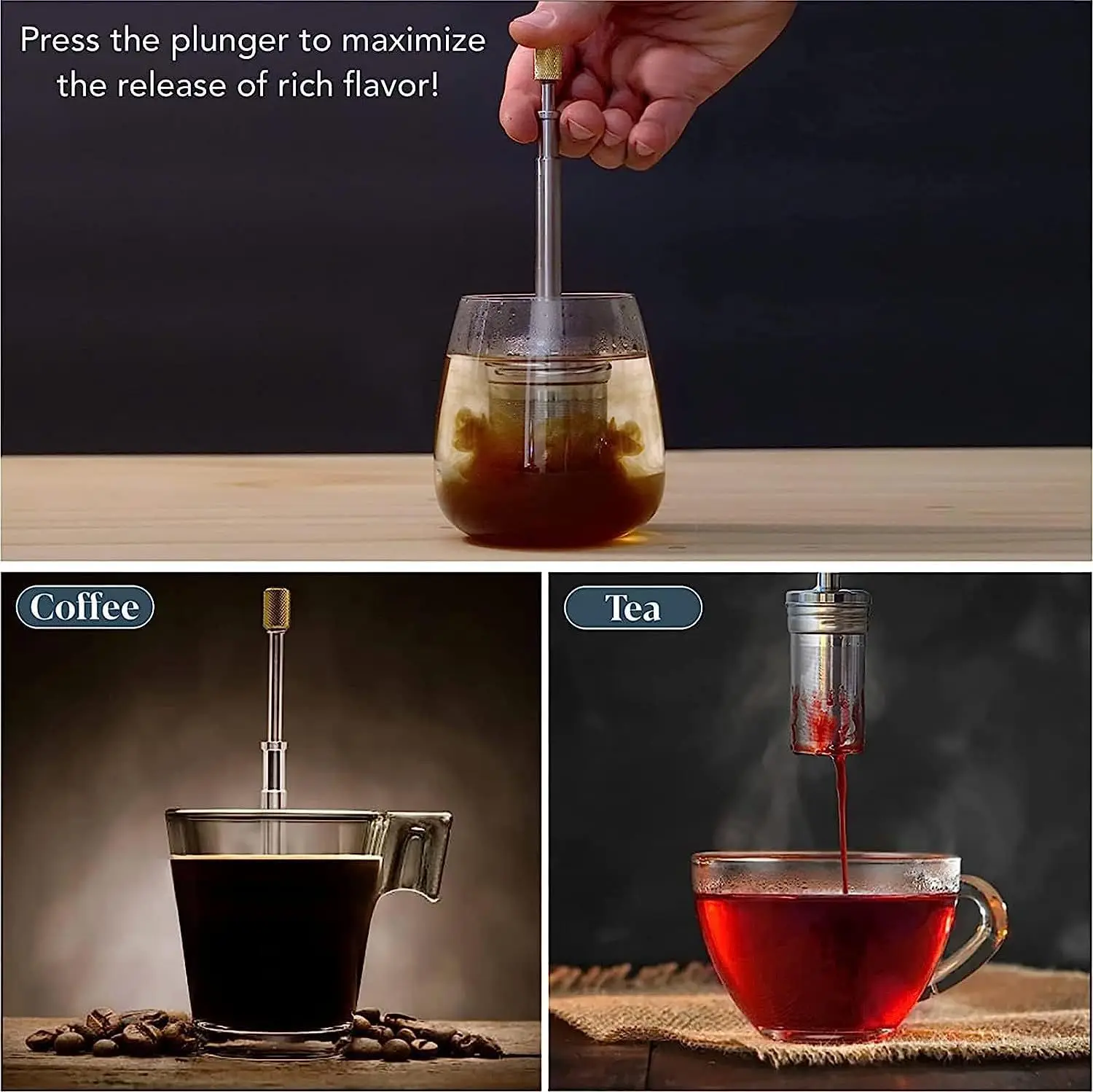 Press the plunger to maximize the release of rich flavor!

Coffee

Tea