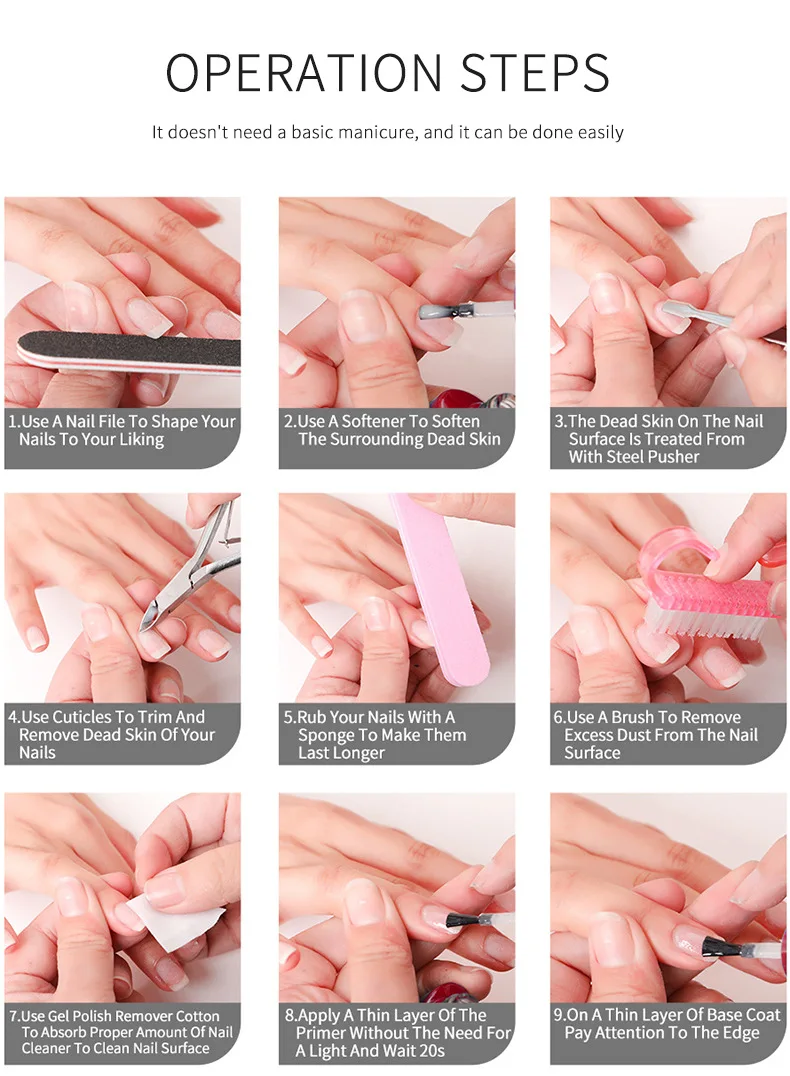 OPERATION STEPS

It doesn't need a basic manicure, and it can be done easily

1.Use A Nail File To Shape Your Nails To Your Liking

2.Use A Softener To Soften The Surrounding Dead Skin

3.The Dead Skin On The Nail Surface Is Treated From With Steel Pusher

4.Use Cuticles To Trim And Remove Dead Skin Of Your Nails

5.Rub Your Nails With A Sponge To Make Them Last Longer

6.Use A Brush To Remove Excess Dust From The Nail Surface

7.Use Gel Polish Remover Cotton To Absorb Proper Amount Of Nail Cleaner To Clean Nail Surface

8.Apply A Thin Layer Of The Primer Without The Need For A Light And Wait 20s

9.On A Thin Layer Of Base Coat Pay Attention To The Edge