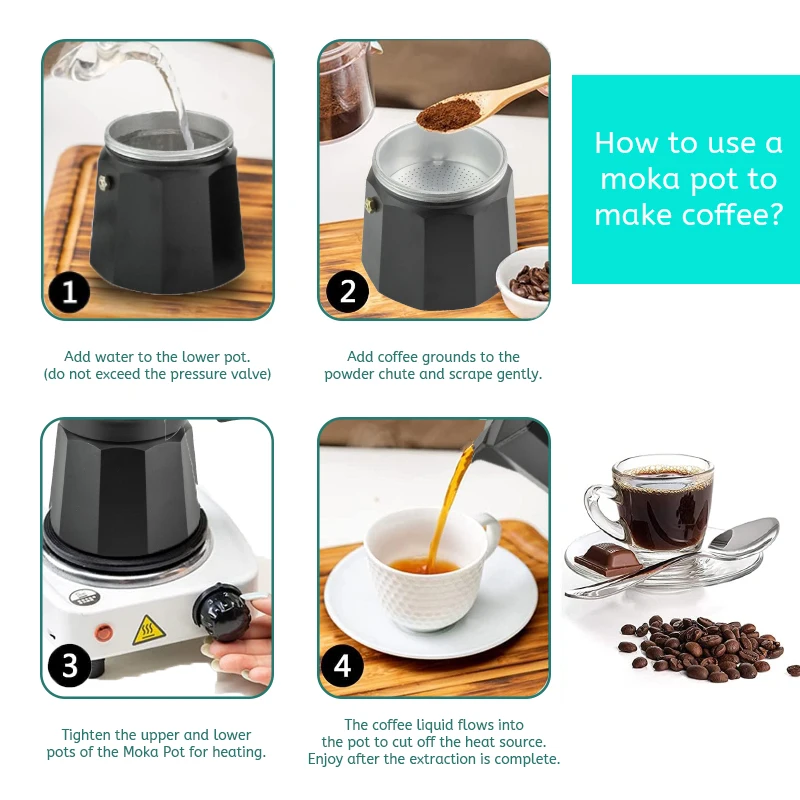 How to use a moka pot to make coffee?

1

Add water to the lower pot. (do not exceed the pressure valve)

2

Add coffee grounds to the powder chute and scrape gently.

3

Tighten the upper and lower pots of the Moka Pot for heating.

4

The coffee liquid flows into the pot to cut off the heat source. Enjoy after the extraction is complete.