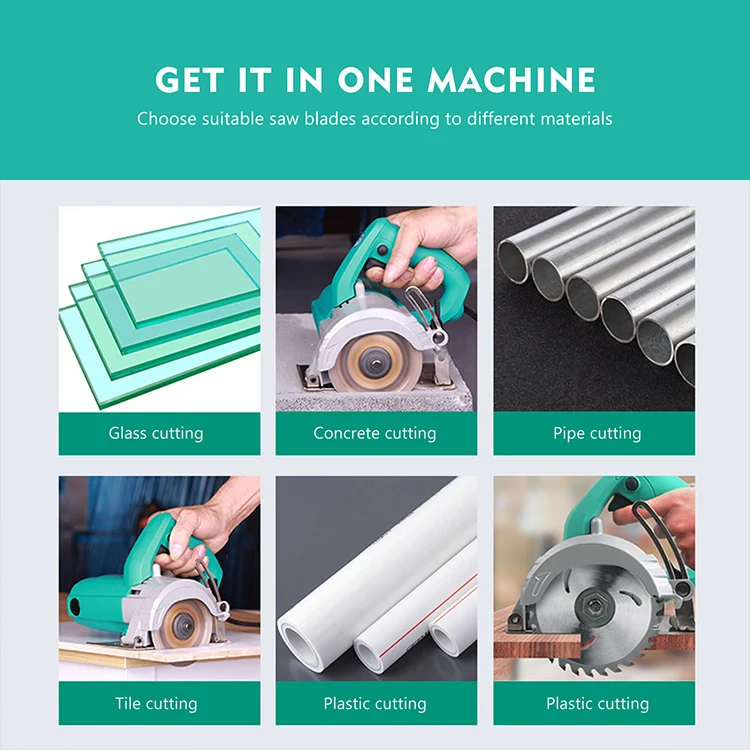 GET IT IN ONE MACHINE
Choose suitable saw blades according to different materials

Glass cutting

Concrete cutting

Pipe cutting

Tile cutting

Plastic cutting

Plastic cutting