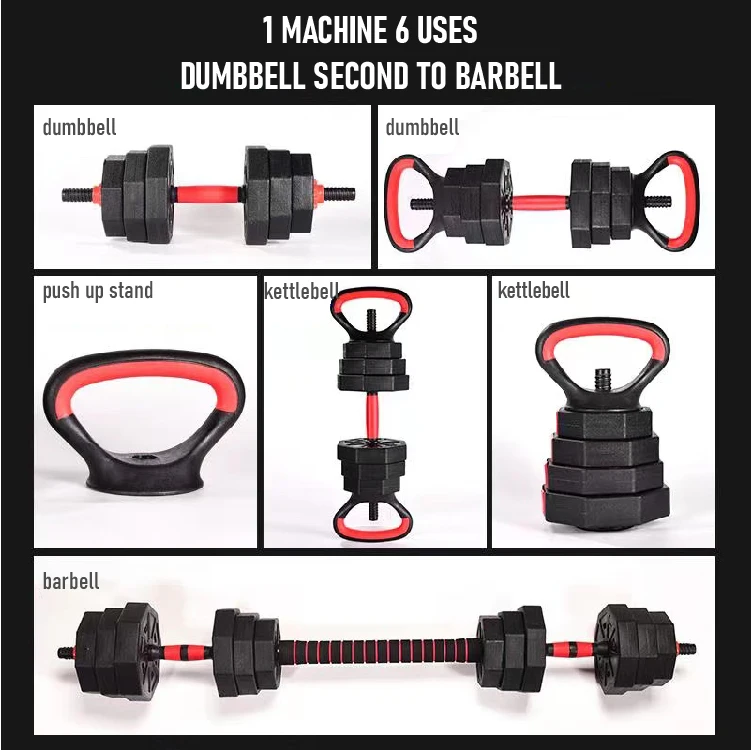 1 MACHINE 6 USES
DUMBBELL SECOND TO BARBELL

dumbbell

dumbbell

push up stand

kettlebell

kettlebell

barbell