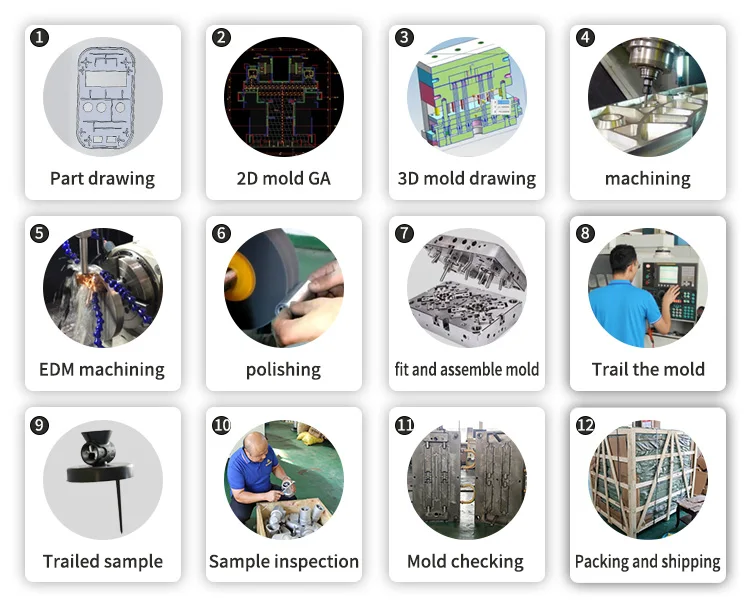 1
Part drawing

2
2D mold GA

3
3D mold drawing

4
machining

5
EDM machining

6
polishing

7
fit and assemble mold

8
Trail the mold

9
Trailed sample

10
Sample inspection

11
Mold checking

12
Packing and shipping