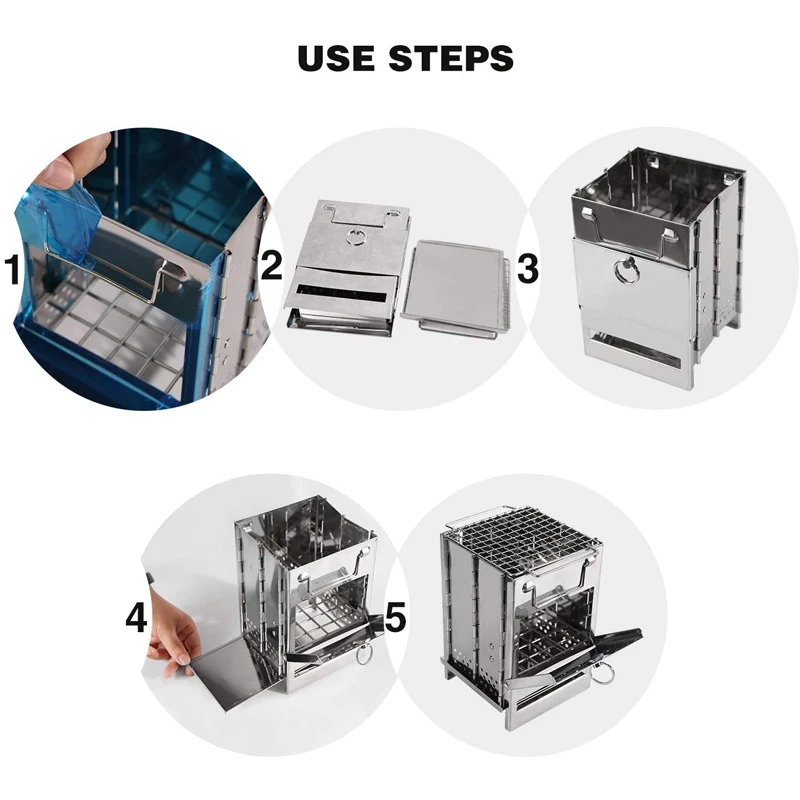 USE STEPS

1

2

3

4

5