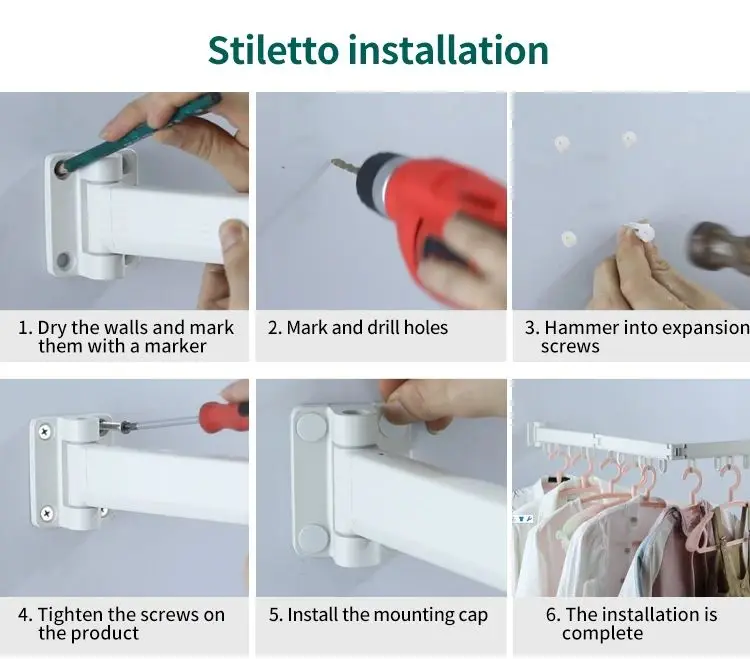 Stiletto installation

1. Dry the walls and mark them with a marker

2. Mark and drill holes

3. Hammer into expansion screws

4. Tighten the screws on the product

5. Install the mounting cap

6. The installation is complete