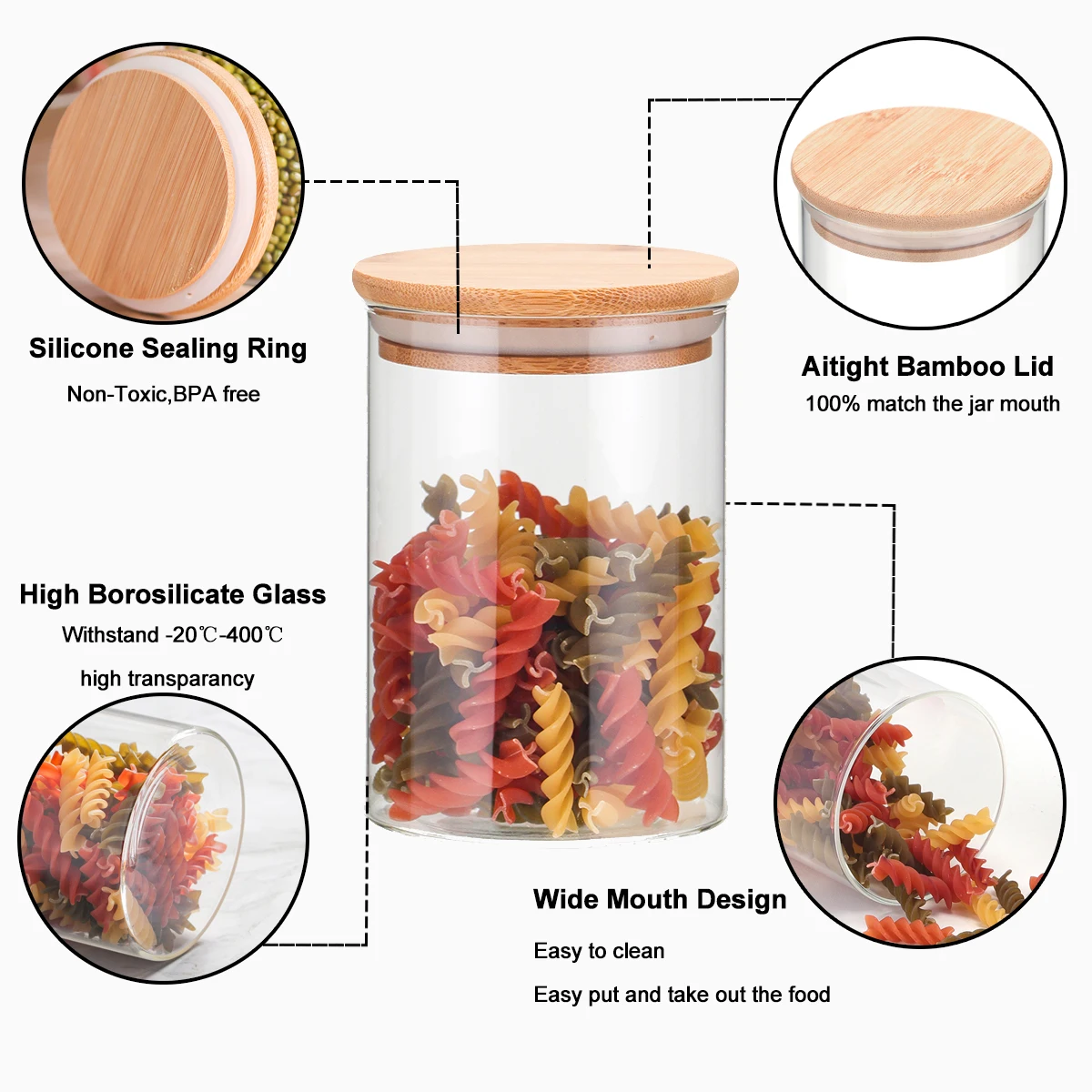 Silicone Sealing Ring
Non-Toxic,BPA free

Aitight Bamboo Lid
100% match the jar mouth

High Borosilicate Glass
Withstand -20℃-400℃
high transparancy

Wide Mouth Design
Easy to clean
Easy put and take out the food