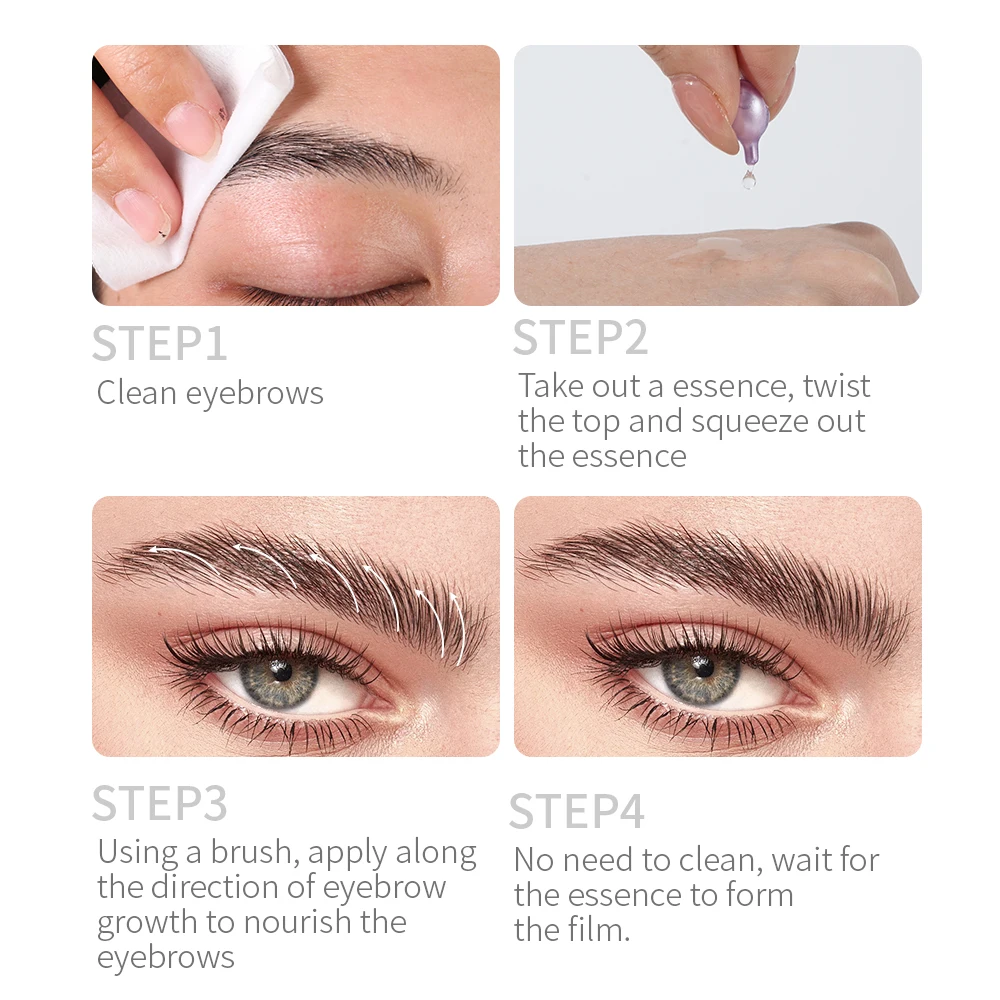 STEP1
Clean eyebrows

STEP2
Take out a essence, twist the top and squeeze out the essence

STEP3
Using a brush, apply along the direction of eyebrow growth to nourish the eyebrows

STEP4
No need to clean, wait for the essence to form the film.