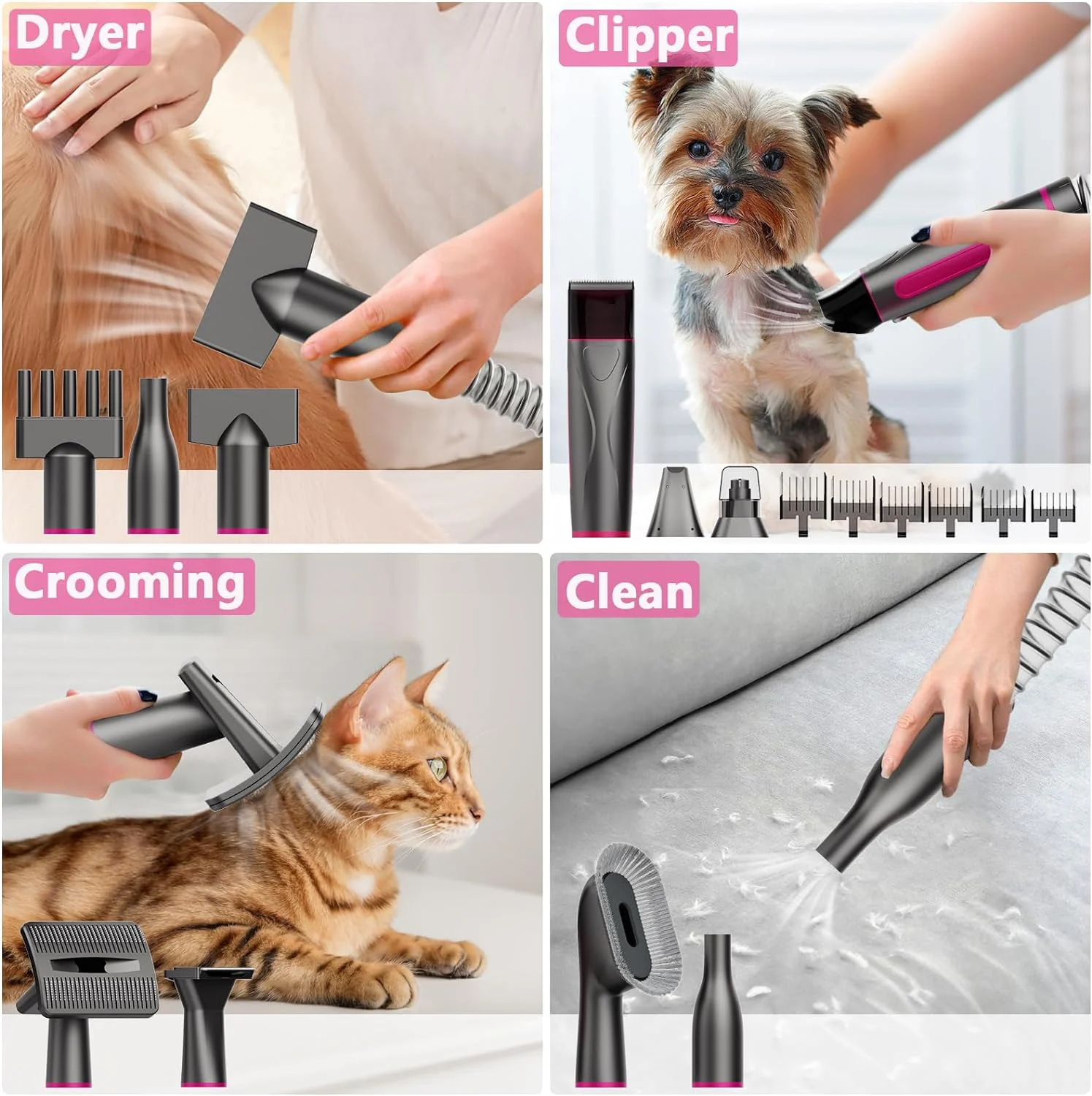 Dryer

Clipper

Crooming

Clean